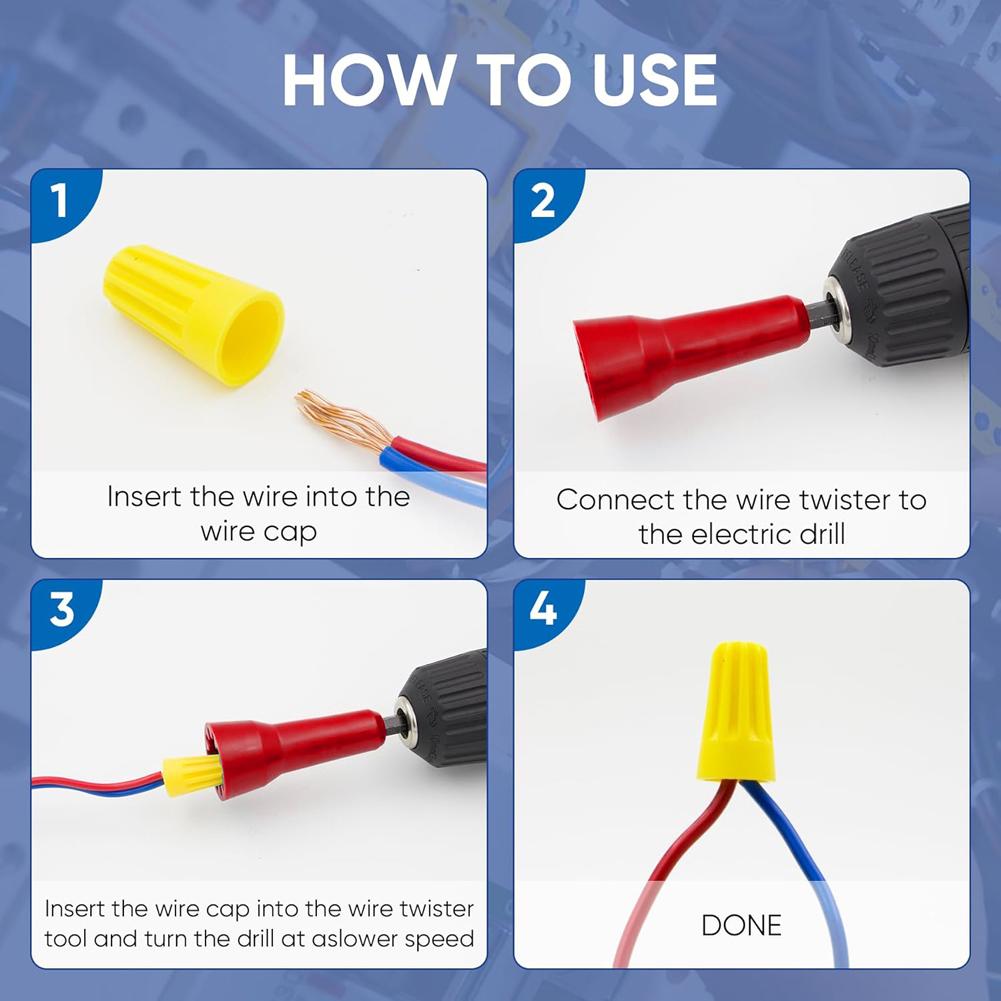 HOW TO USE

1

Insert the wire into the wire cap

2

Connect the wire twister to the electric drill

3

Insert the wire cap into the wire twister tool and turn the drill at aslower speed

4

DONE