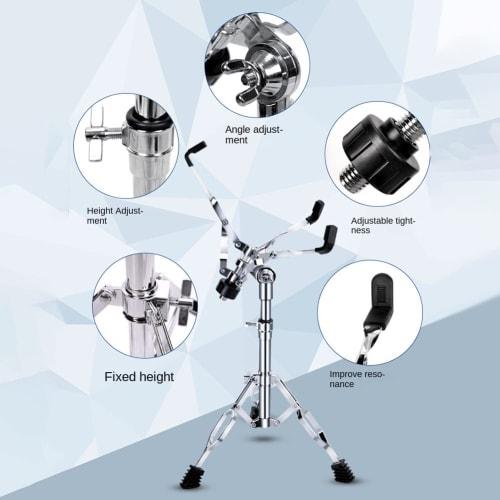 Angle adjustment

Height Adjustment

Adjustable tightness

Fixed height

Improve resonance