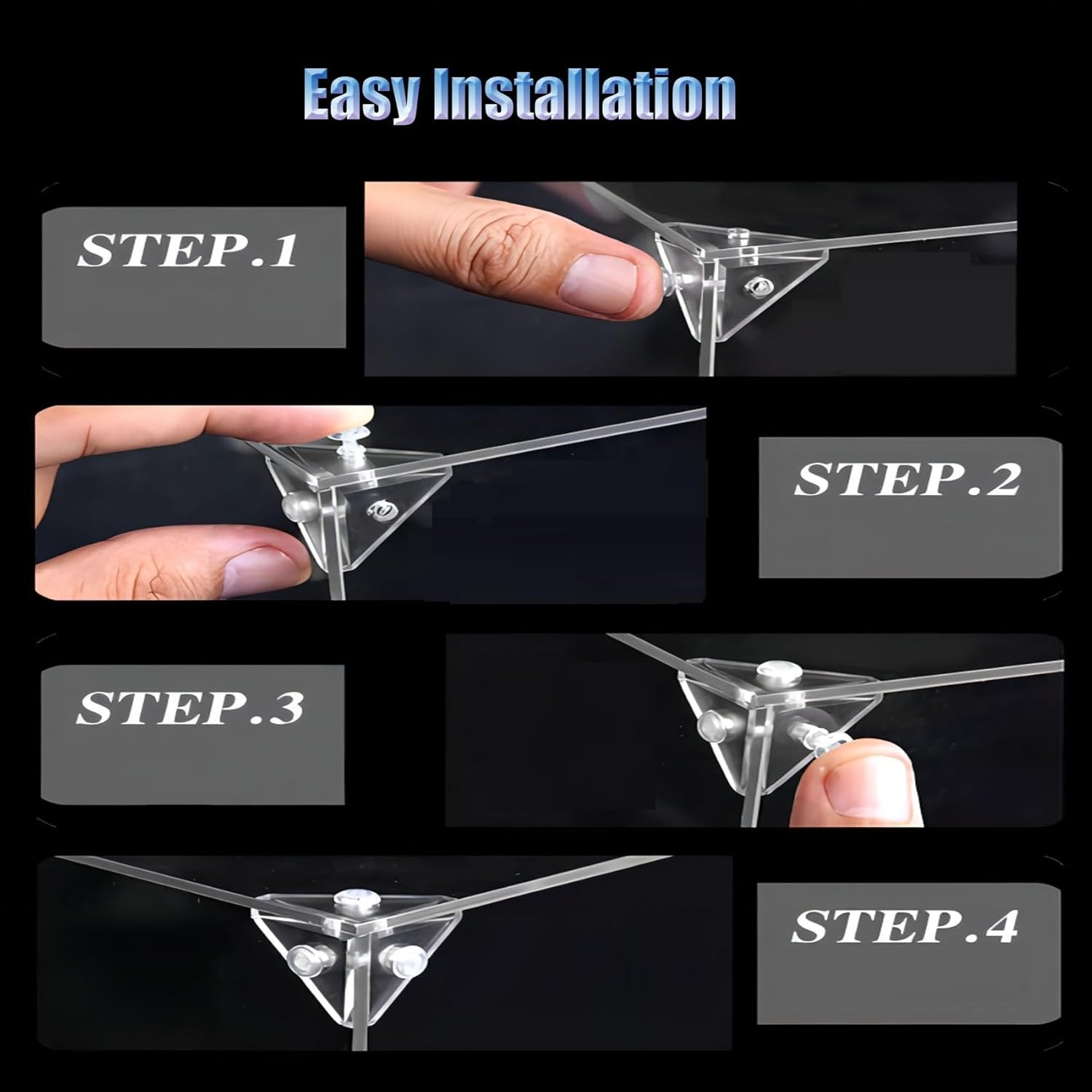 Easy Installation

STEP.1

STEP.2

STEP.3

STEP.4