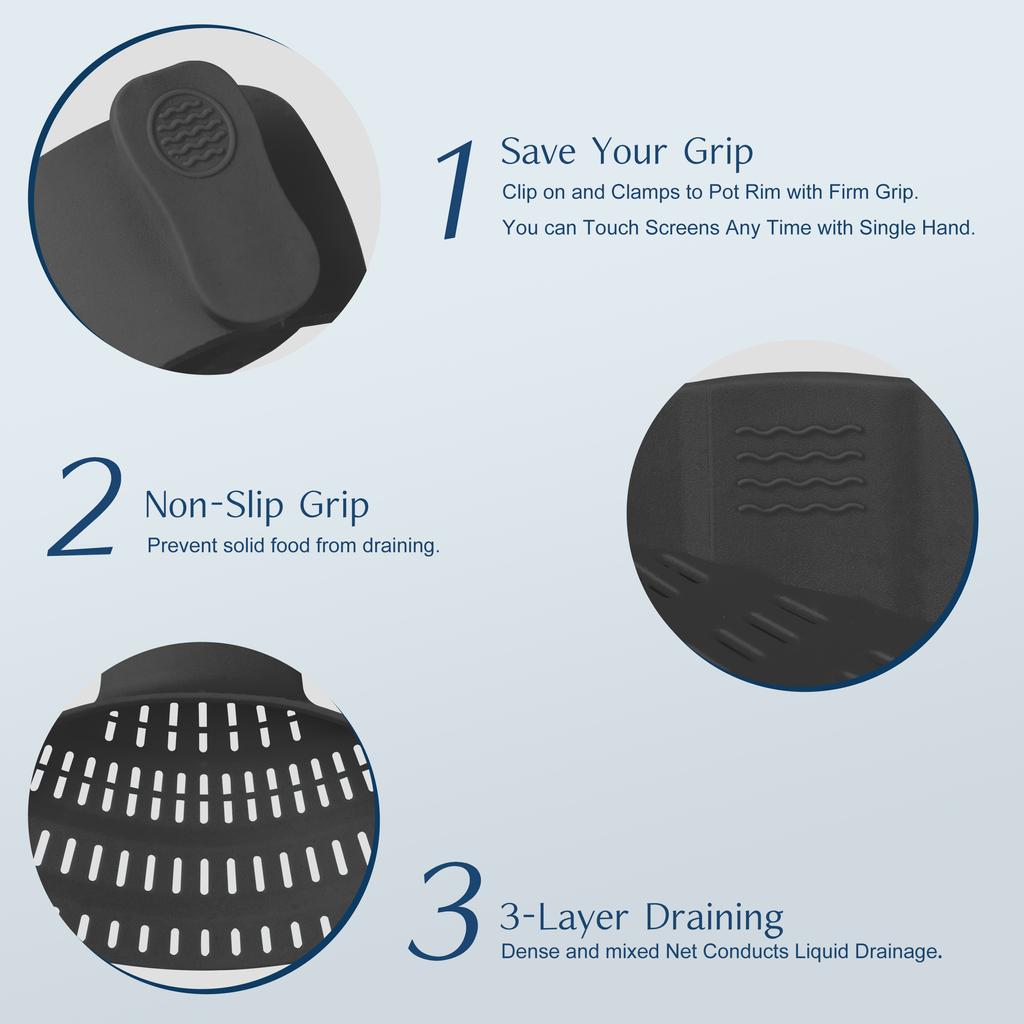 1 Save Your Grip
Clip on and Clamps to Pot Rim with Firm Grip.
You can Touch Screens Any Time with Single Hand.

2 Non-Slip Grip
Prevent solid food from draining.

3 3-Layer Draining
Dense and mixed Net Conducts Liquid Drainage.