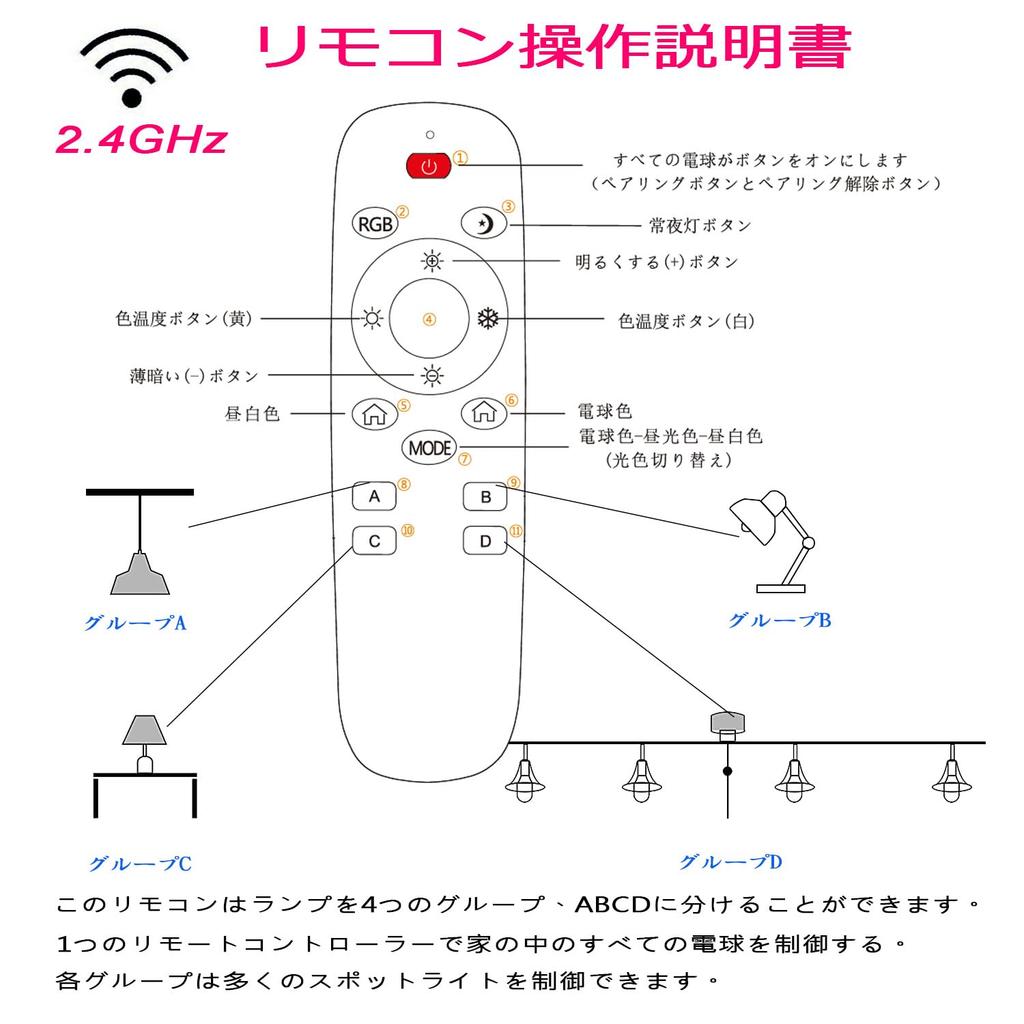 リモコン操作説明書

2.4GHz

①
すべての電球がボタンをオンにします
（ペアリングボタンとペアリング解除ボタン）

RGB ②

③
常夜灯ボタン

明るくする(+)ボタン

色温度ボタン(黄)

④

色温度ボタン(白)

薄暗い(-)ボタン

昼白色 ⑤

⑥ 電球色

MODE ⑦
電球色-昼光色-昼白色
(光色切り替え)

A ⑧

B ⑨

C ⑩

D ⑪

グループA

グループB

グループC

グループD

このリモコンはランプを4つのグループ、ABCDに分けることができます。
1つのリモートコントローラーで家の中のすべての電球を制御する。
各グループは多くのスポットライトを制御できます。