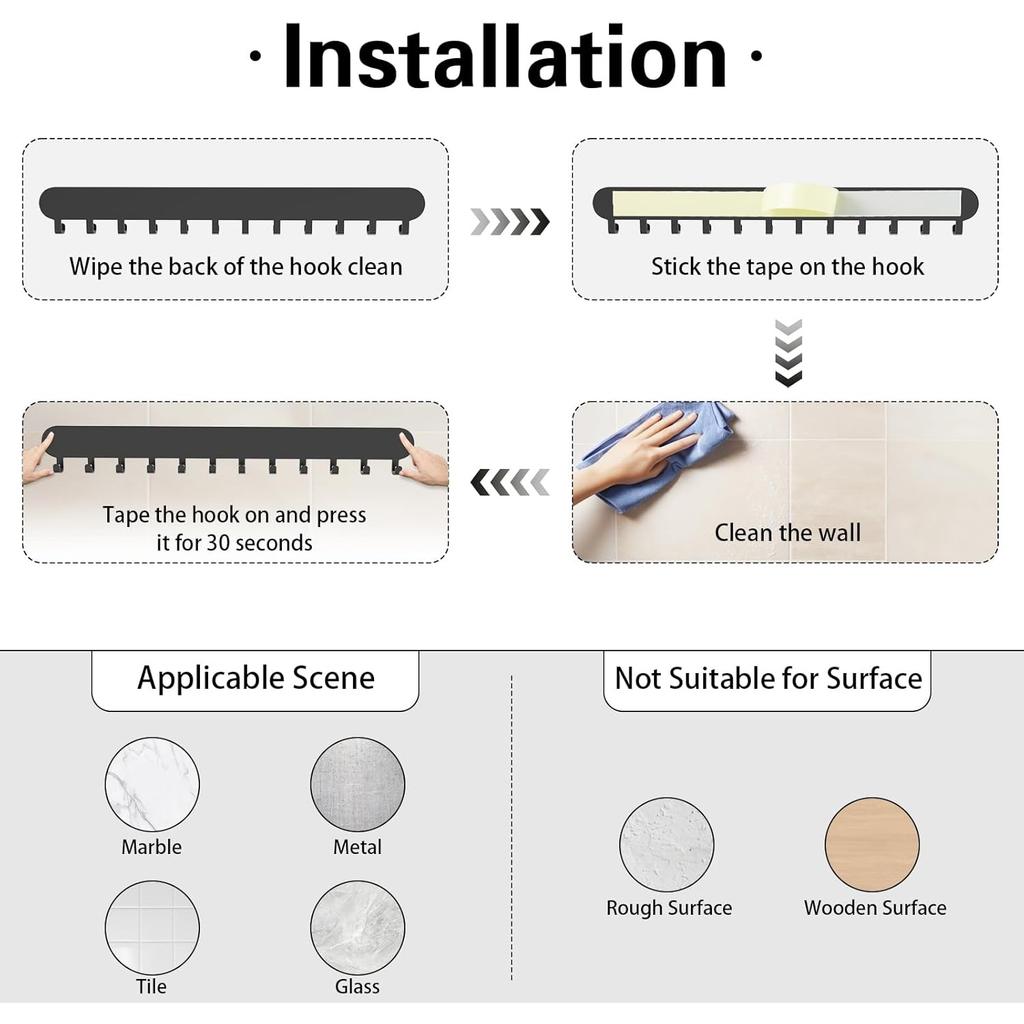 · Installation ·

Wipe the back of the hook clean

Stick the tape on the hook

Clean the wall

Tape the hook on and press it for 30 seconds

Applicable Scene

Marble

Metal

Tile

Glass

Not Suitable for Surface

Rough Surface

Wooden Surface