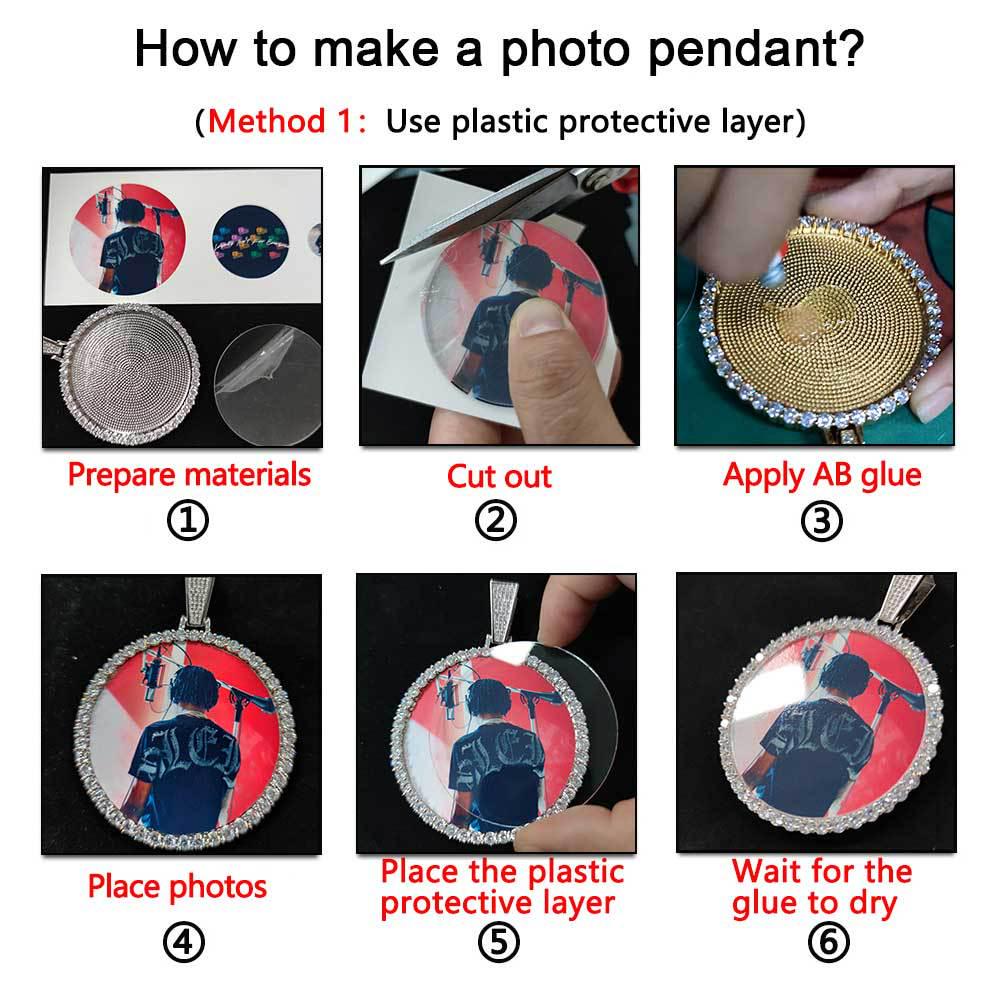 How to make a photo pendant?

(Method 1: Use plastic protective layer)

Prepare materials
①

Cut out
②

Apply AB glue
③

Place photos
④

Place the plastic protective layer
⑤

Wait for the glue to dry
⑥