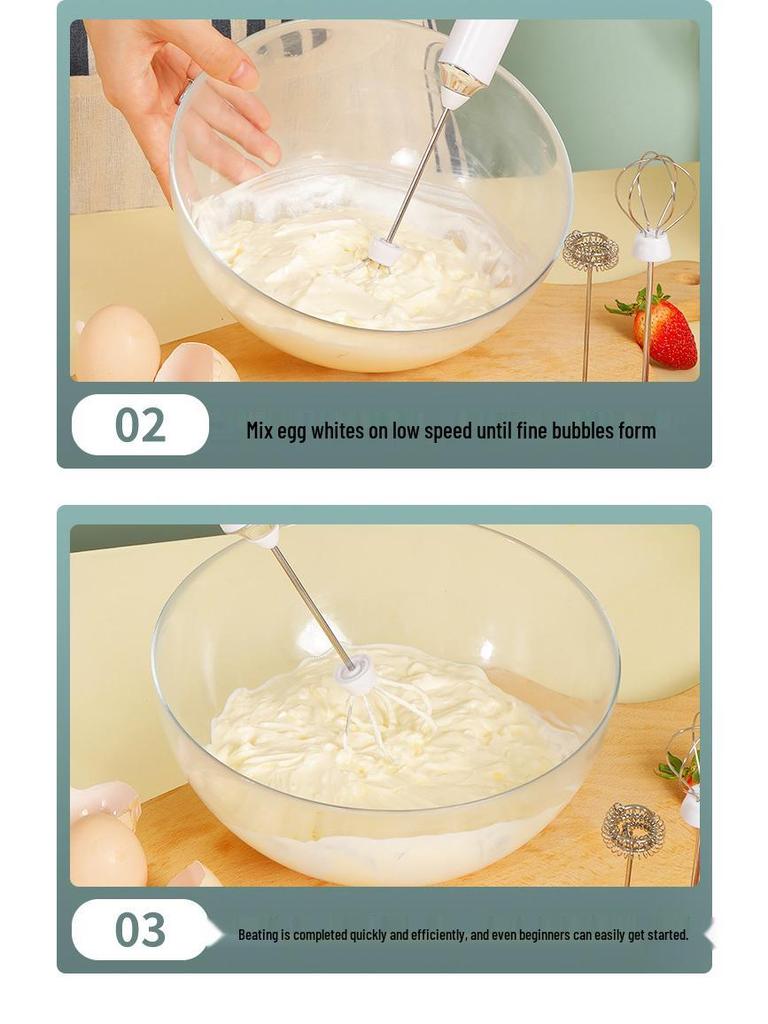 02

Mix egg whites on low speed until fine bubbles form

03

Beating is completed quickly and efficiently, and even beginners can easily get started.