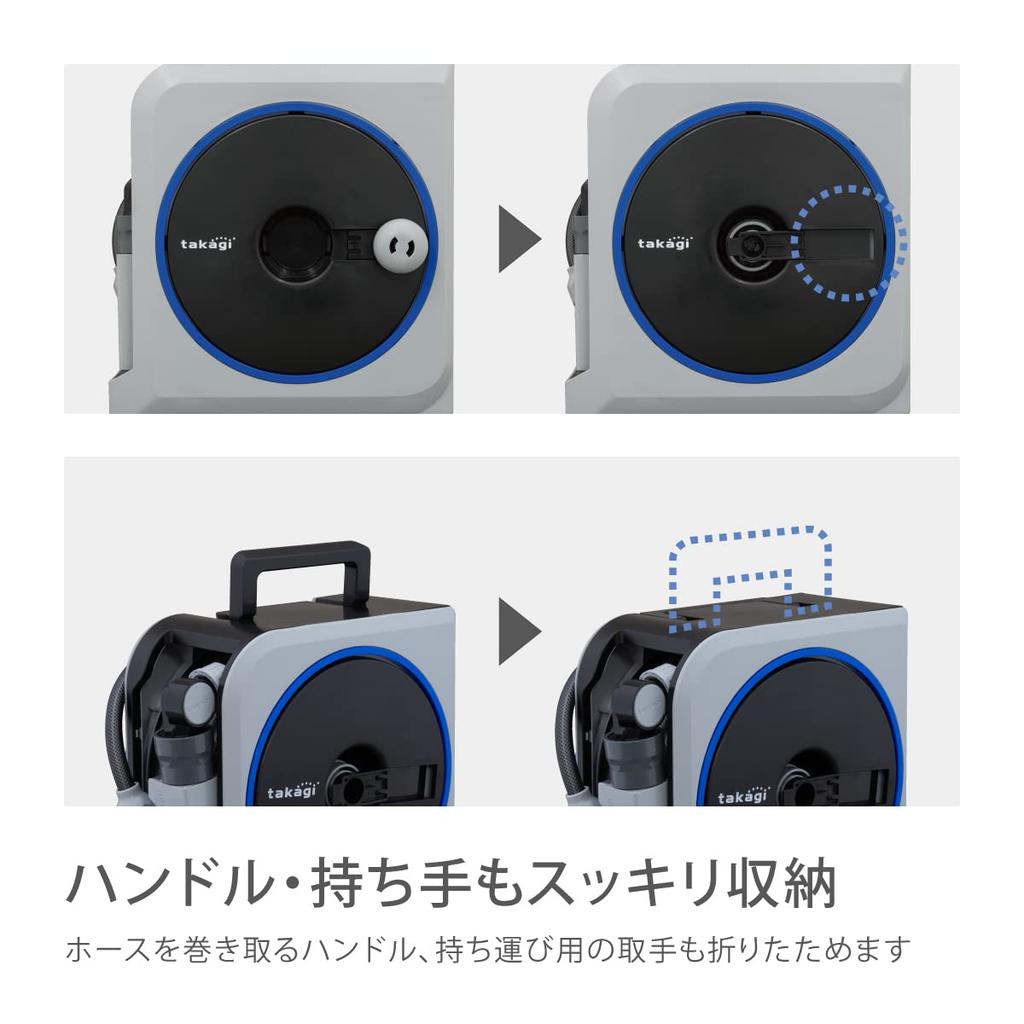 takagi

takagi

takagi

takagi

ハンドル・持ち手もスッキリ収納

ホースを巻き取るハンドル、持ち運び用の取手も折りたためます