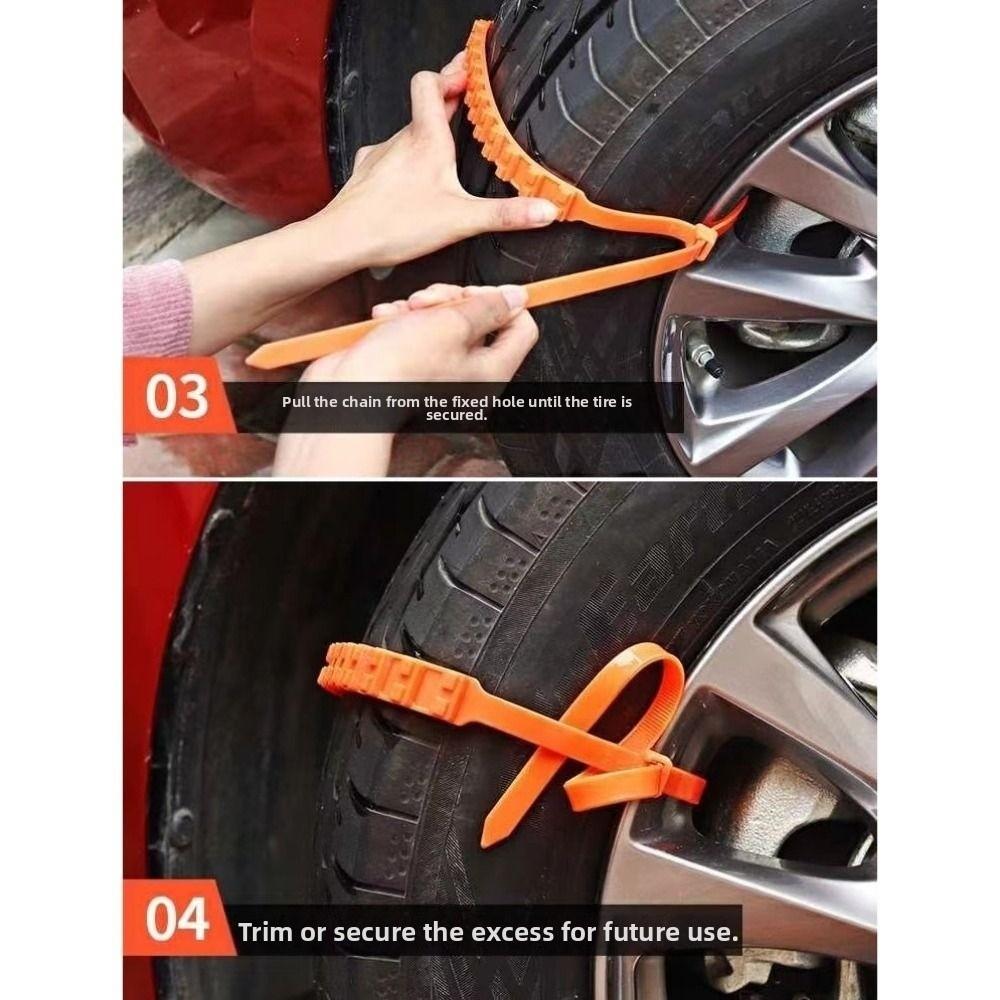 03

Pull the chain from the fixed hole until the tire is secured.

04

Trim or secure the excess for future use.