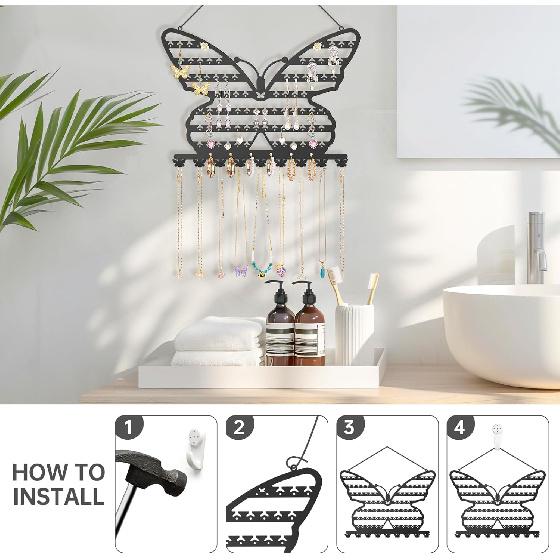 HOW TO INSTALL

1

2

3

4