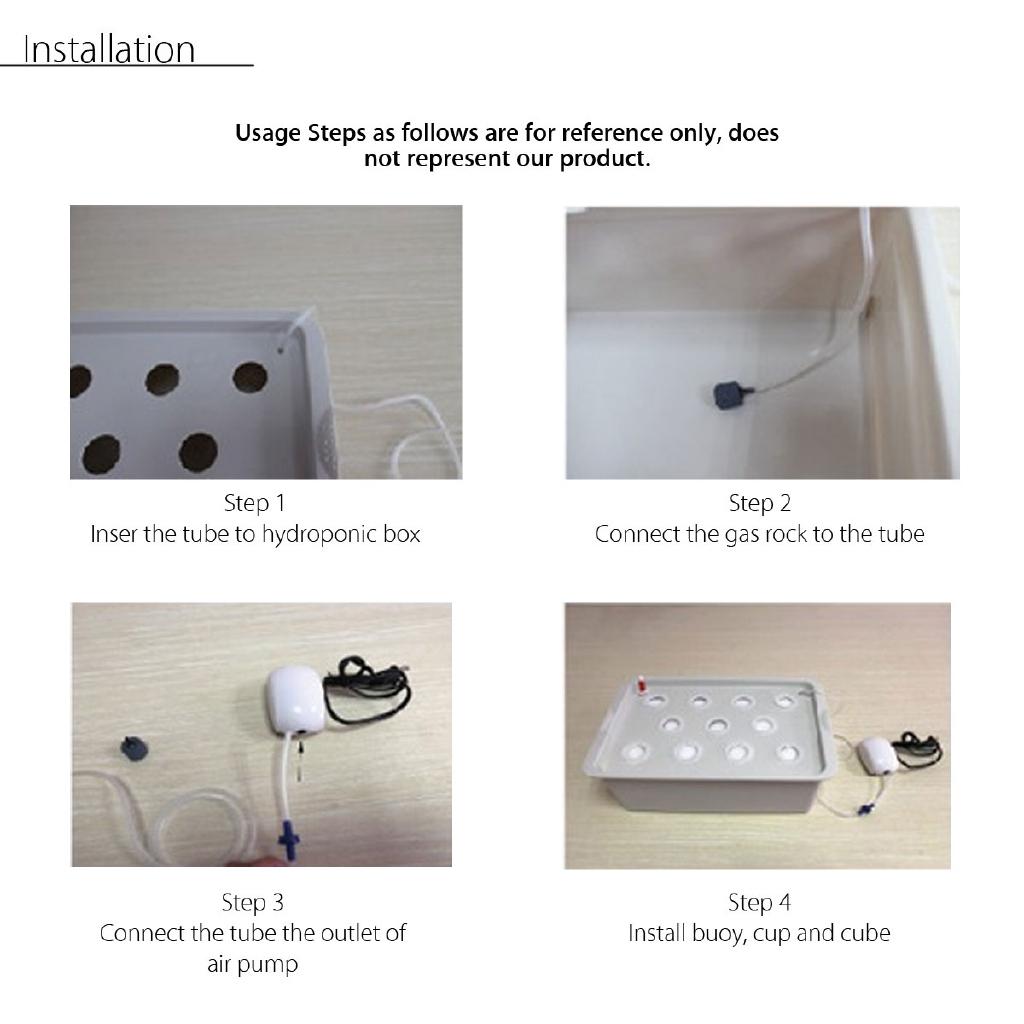 Installation

Usage Steps as follows are for reference only, does not represent our product.

Step 1
Inser the tube to hydroponic box

Step 2
Connect the gas rock to the tube

Step 3
Connect the tube the outlet of air pump

Step 4
Install buoy, cup and cube