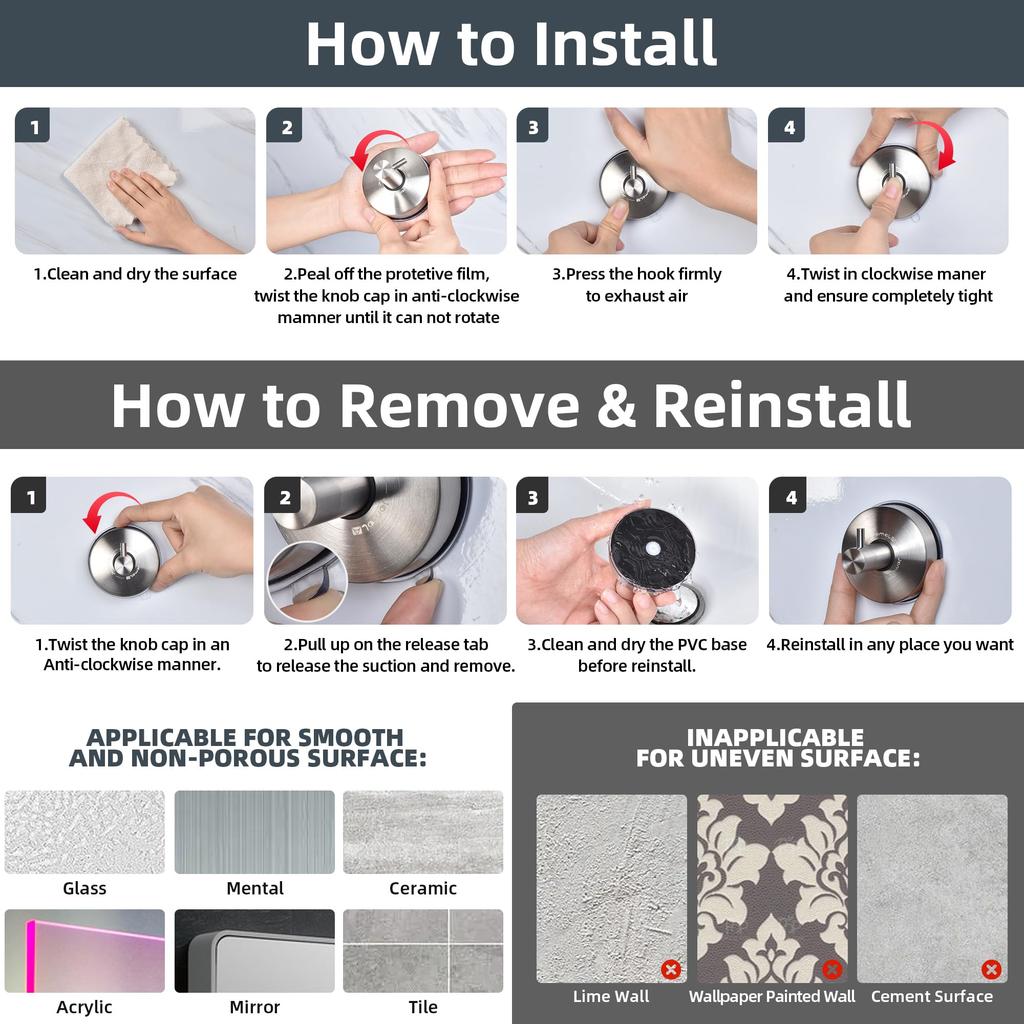 How to Install

1

1.Clean and dry the surface

2

2.Peal off the protetive film, twist the knob cap in anti-clockwise mamner until it can not rotate

3

3.Press the hook firmly to exhaust air

4

4.Twist in clockwise maner and ensure completely tight

How to Remove & Reinstall

1

1.Twist the knob cap in an Anti-clockwise manner.

2

2.Pull up on the release tab to release the suction and remove.

3

3.Clean and dry the PVC base before reinstall.

4

4.Reinstall in any place you want

APPLICABLE FOR SMOOTH AND NON-POROUS SURFACE:

Glass

Mental

Ceramic

Acrylic

Mirror

Tile

INAPPLICABLE FOR UNEVEN SURFACE:

Lime Wall

Wallpaper Painted Wall

Cement Surface