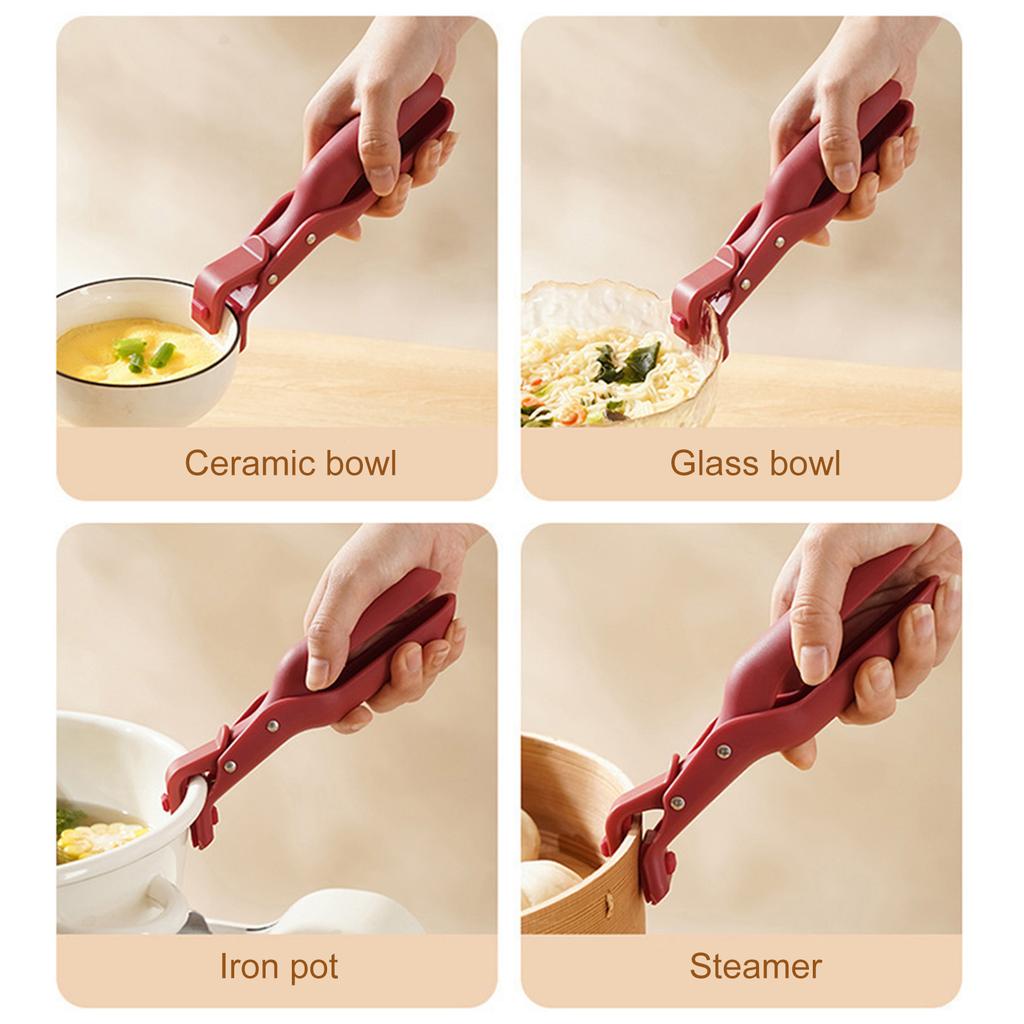 Ceramic bowl

Glass bowl

Iron pot

Steamer