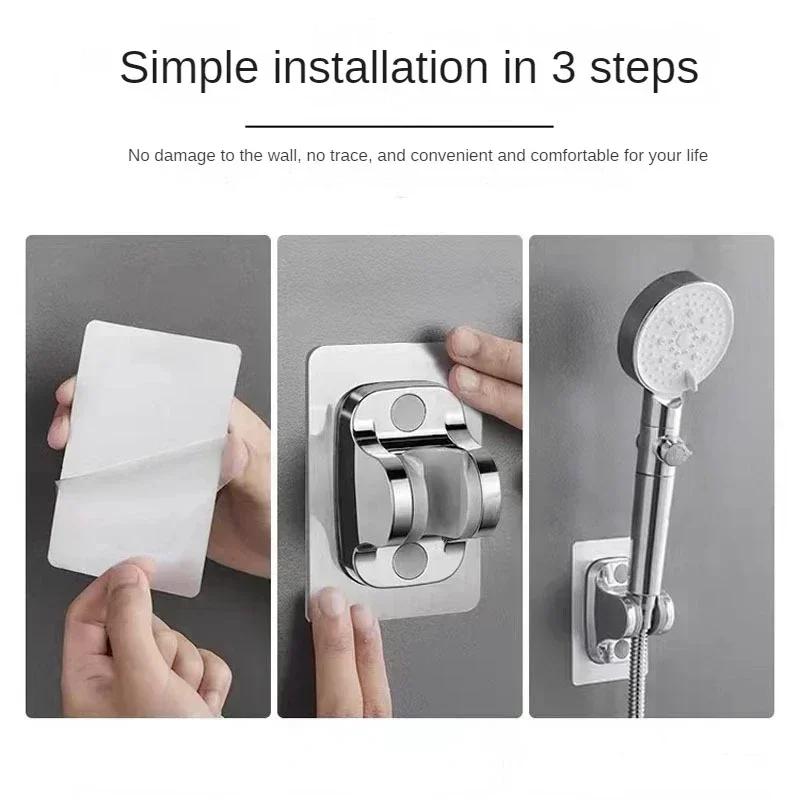 Simple installation in 3 steps

No damage to the wall, no trace, and convenient and comfortable for your life