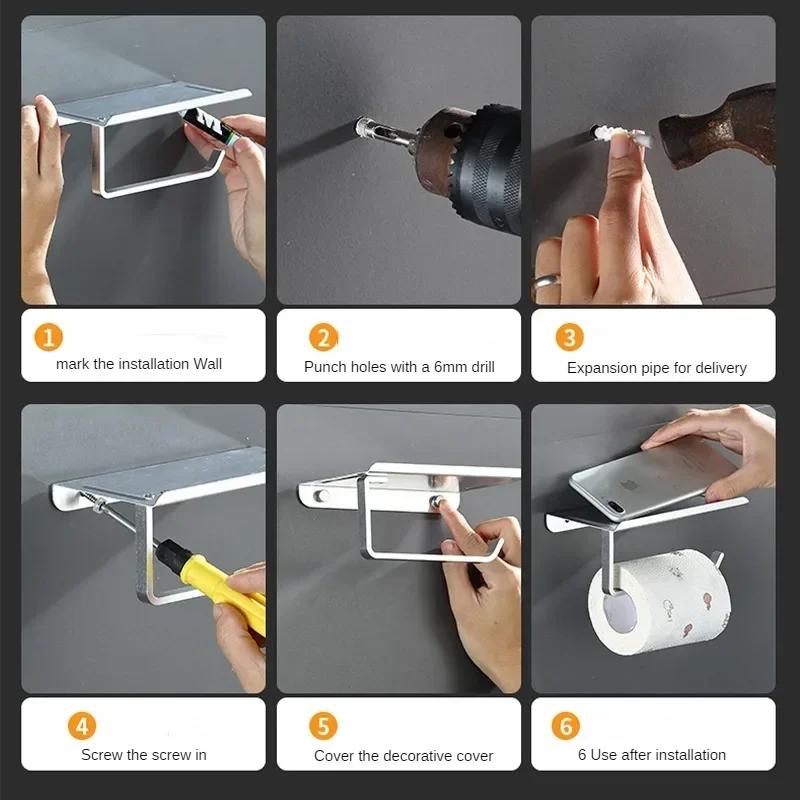 1
mark the installation Wall

2
Punch holes with a 6mm drill

3
Expansion pipe for delivery

4
Screw the screw in

5
Cover the decorative cover

6
6 Use after installation