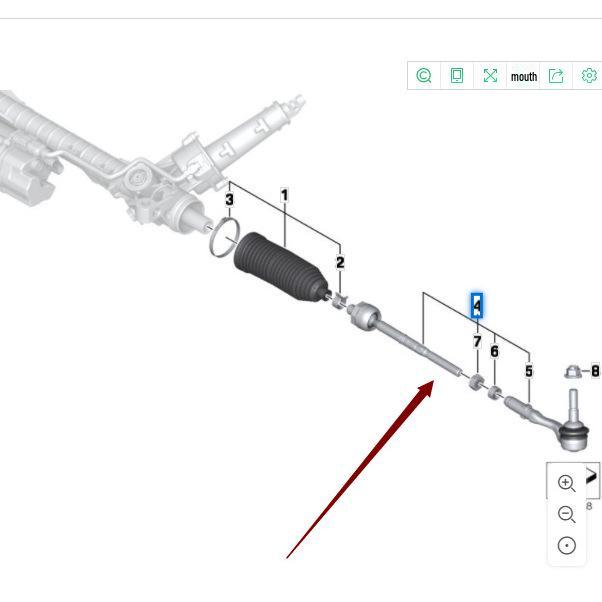 mouth

3
1
2
4
7
6
5
8
8