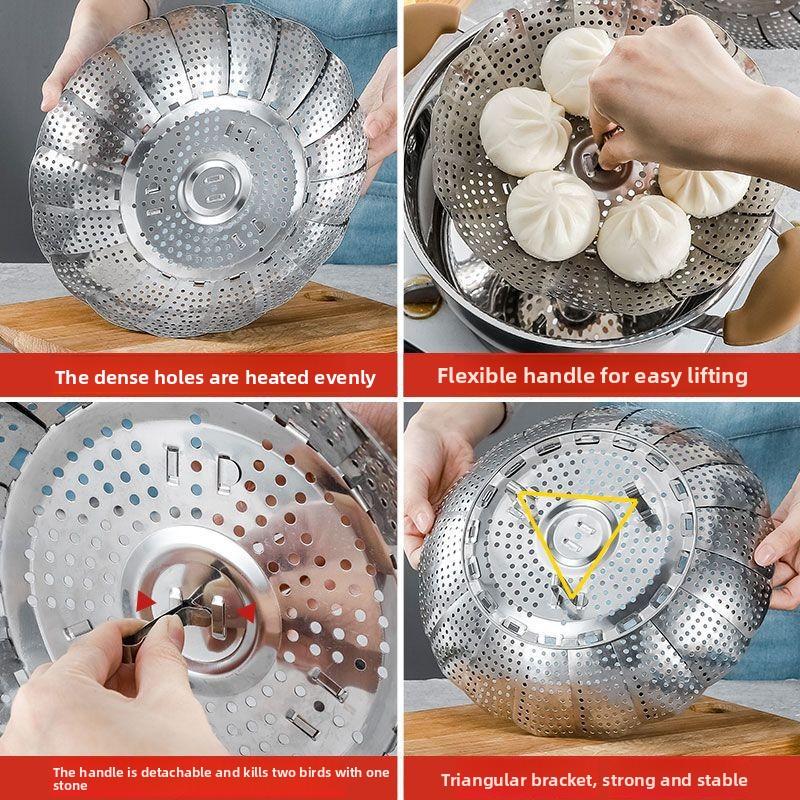 The dense holes are heated evenly

Flexible handle for easy lifting

The handle is detachable and kills two birds with one stone

Triangular bracket, strong and stable