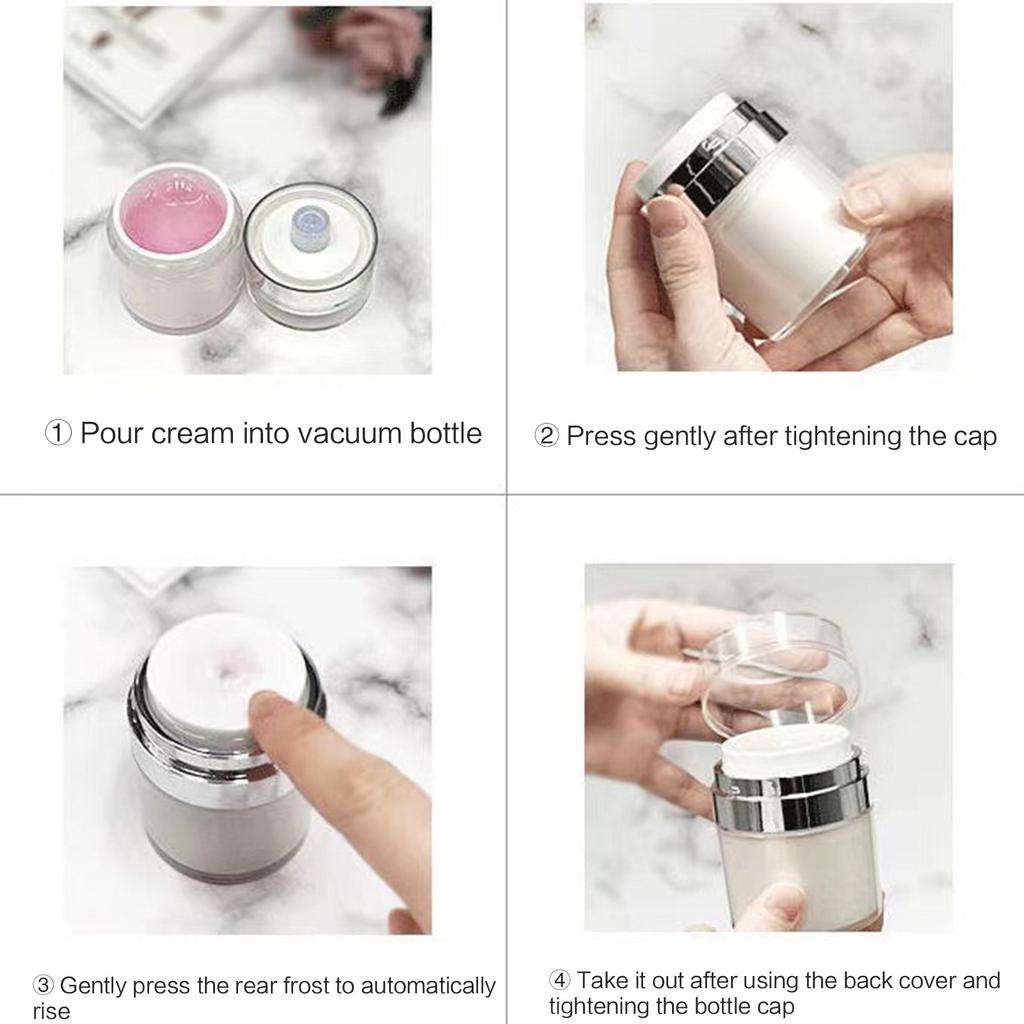 ① Pour cream into vacuum bottle

② Press gently after tightening the cap

③ Gently press the rear frost to automatically rise

④ Take it out after using the back cover and tightening the bottle cap