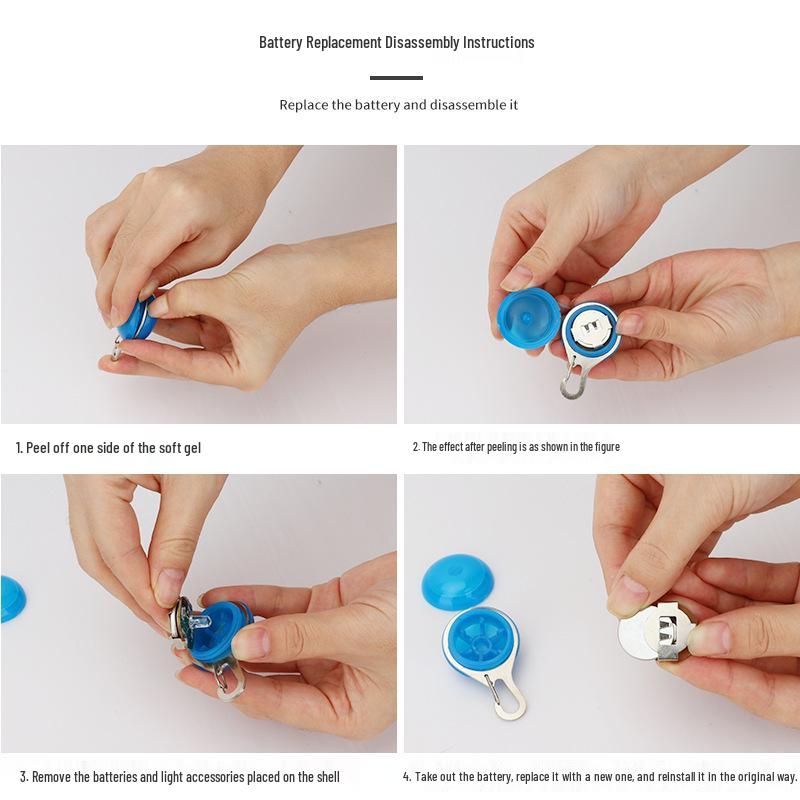 Battery Replacement Disassembly Instructions

Replace the battery and disassemble it

1. Peel off one side of the soft gel

2. The effect after peeling is as shown in the figure

3. Remove the batteries and light accessories placed on the shell

4. Take out the battery, replace it with a new one, and reinstall it in the original way.