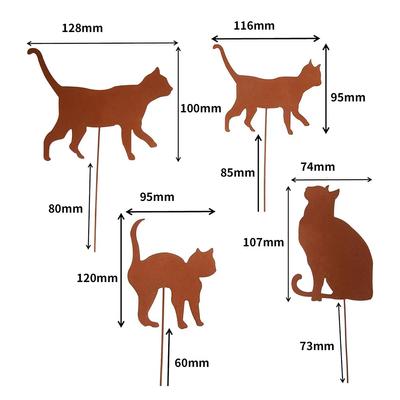 128mm
100mm
80mm
116mm
95mm
85mm
95mm
120mm
60mm
74mm
107mm
73mm