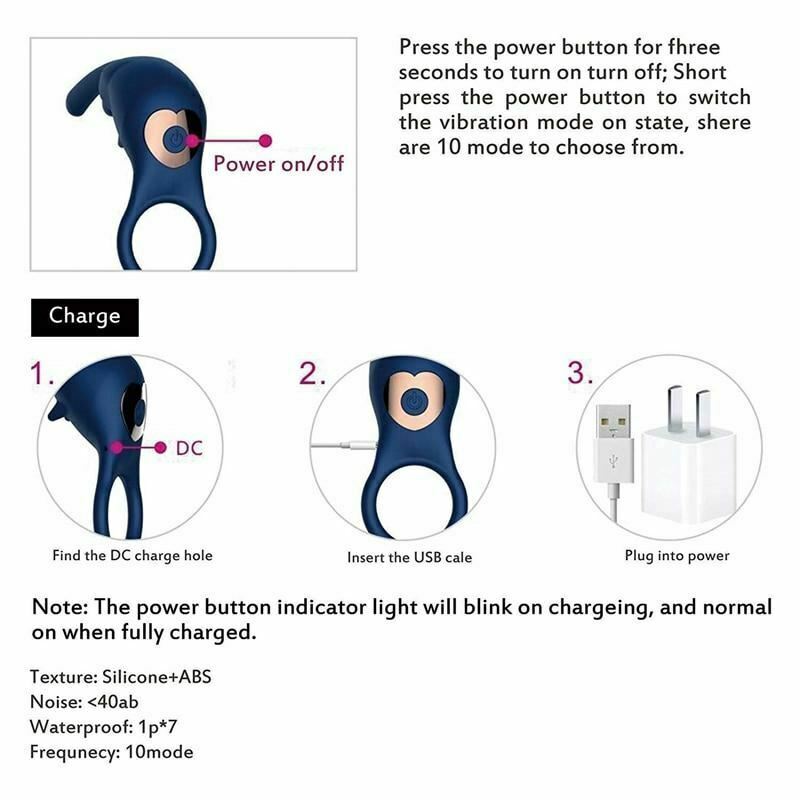 Power on/off

Press the power button for fhree seconds to turn on turn off; Short press the power button to switch the vibration mode on state, shere are 10 mode to choose from.

Charge

1.

DC

Find the DC charge hole

2.

Insert the USB cale

3.

Plug into power

Note: The power button indicator light will blink on chargeing, and normal on when fully charged.

Texture: Silicone+ABS
Noise: <40ab
Waterproof: 1p*7
Frequnecy: 10mode