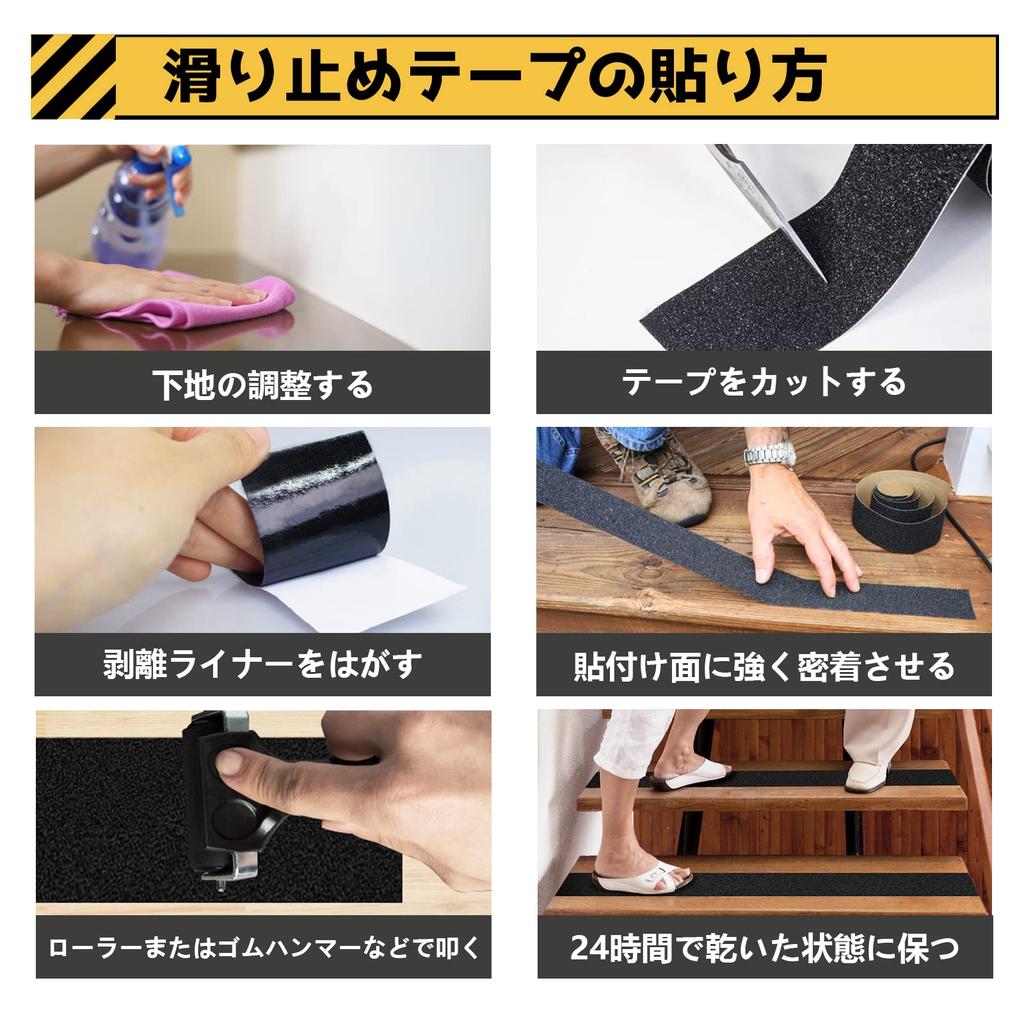 滑り止めテープの貼り方

下地の調整する

テープをカットする

剥離ライナーをはがす

貼付け面に強く密着させる

ローラーまたはゴムハンマーなどで叩く

24時間で乾いた状態に保つ