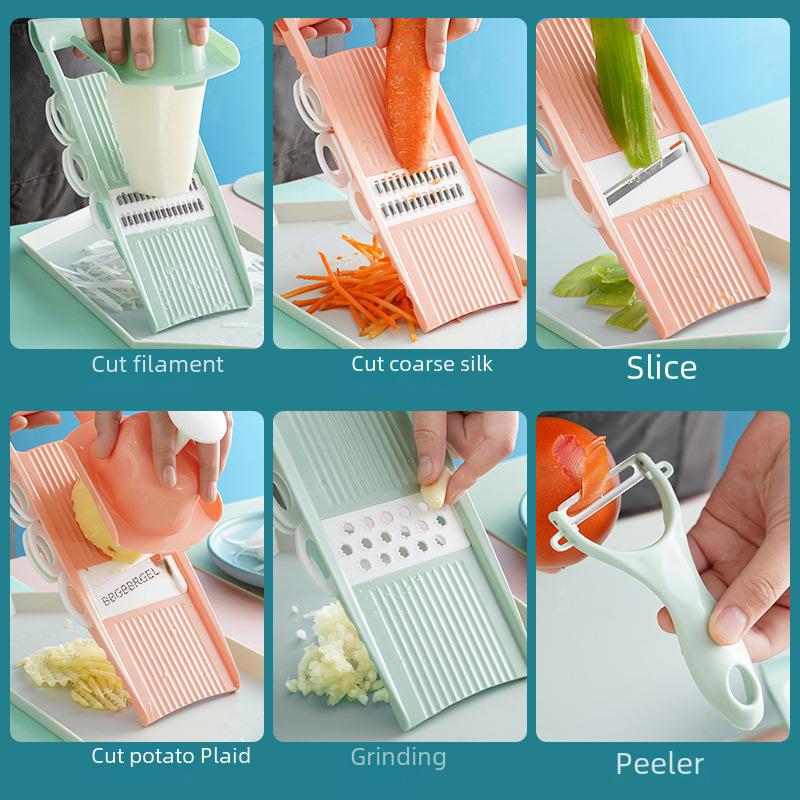 Cut filament

Cut coarse silk

Slice

Cut potato Plaid

Grinding

Peeler