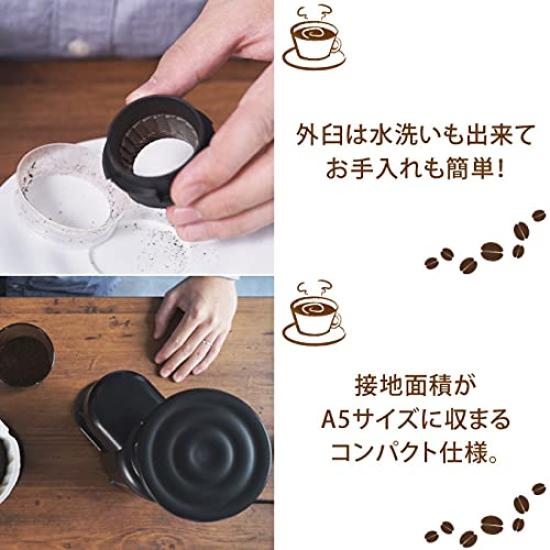 外臼は水洗いも出来て
お手入れも簡単!

接地面積が
A5サイズに収まる
コンパクト仕様。