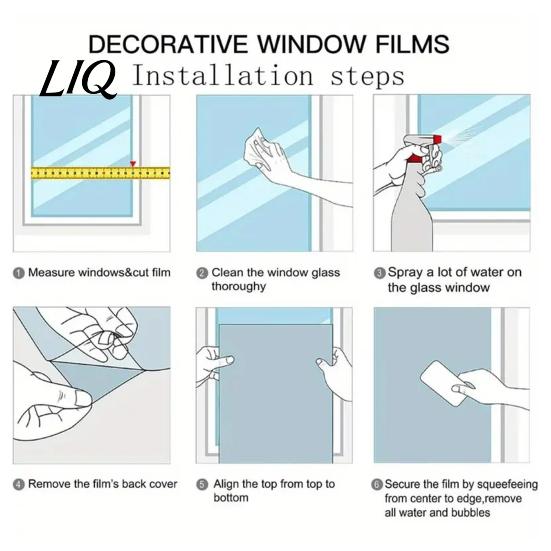 DECORATIVE WINDOW FILMS

LIQ Installation steps

① Measure windows&cut film

② Clean the window glass thoroughy

③ Spray a lot of water on the glass window

④ Remove the film's back cover

⑤ Align the top from top to bottom

⑥ Secure the film by squeefeeing from center to edge,remove all water and bubbles