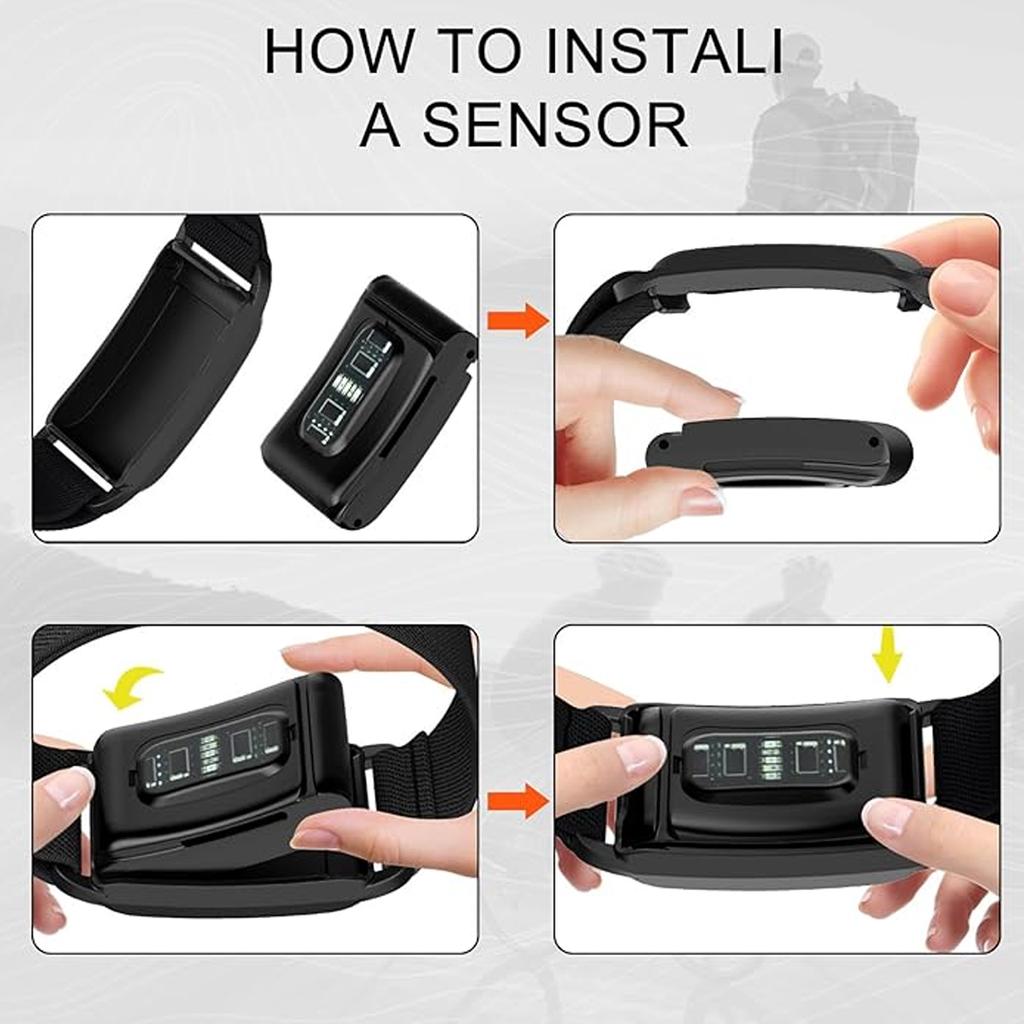 HOW TO INSTALI
A SENSOR