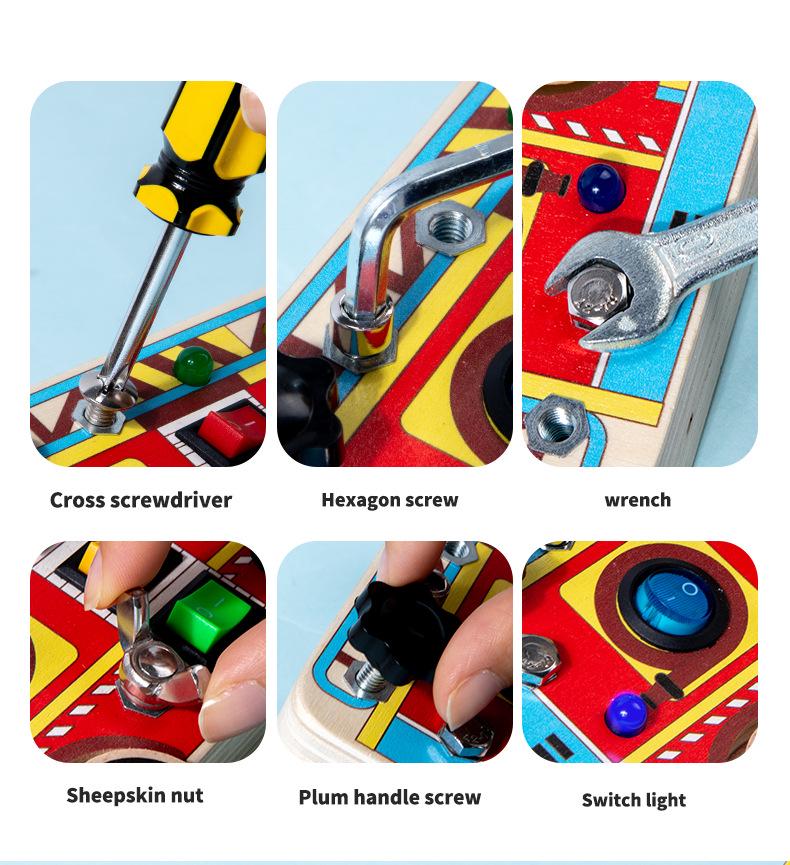 Cross screwdriver

Hexagon screw

wrench

Sheepskin nut

Plum handle screw

Switch light