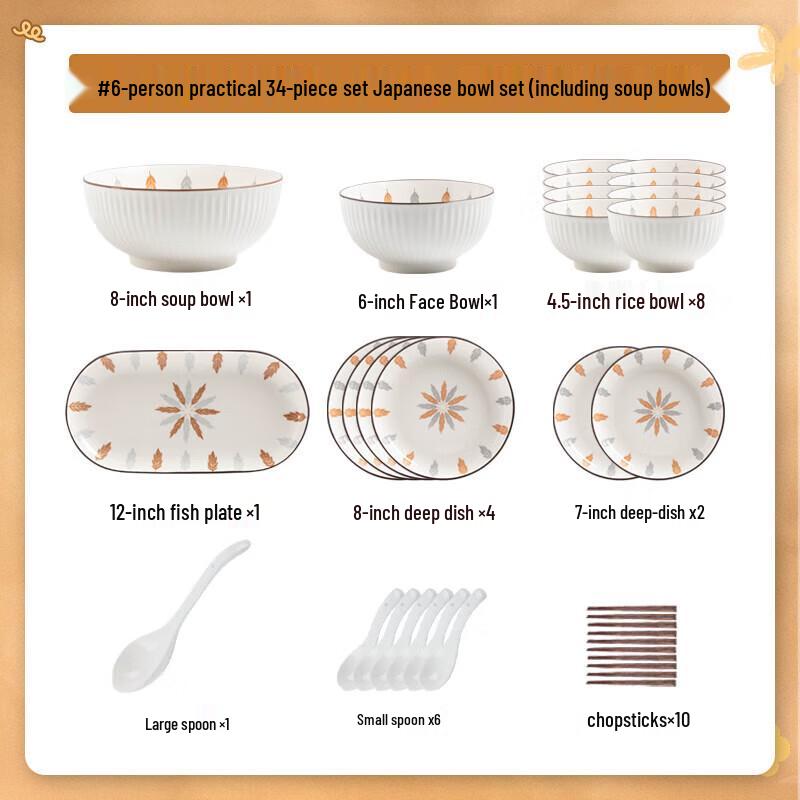 #6-person practical 34-piece set Japanese bowl set (including soup bowls)

8-inch soup bowl ×1

6-inch Face Bowl×1

4.5-inch rice bowl ×8

12-inch fish plate ×1

8-inch deep dish ×4

7-inch deep-dish x2

Large spoon ×1

Small spoon x6

chopsticks×10