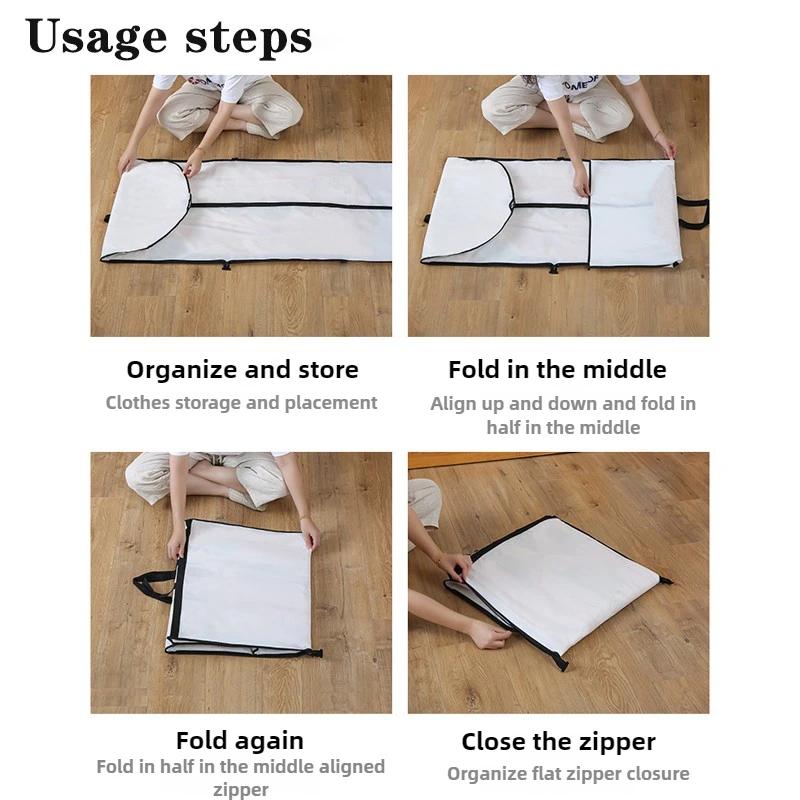 Usage steps

Organize and store
Clothes storage and placement

Fold in the middle
Align up and down and fold in half in the middle

Fold again
Fold in half in the middle aligned zipper

Close the zipper
Organize flat zipper closure