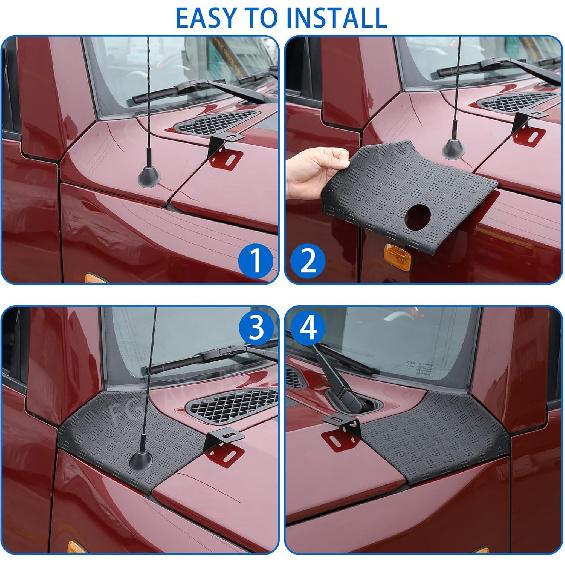 EASY TO INSTALL

1

2

3

4