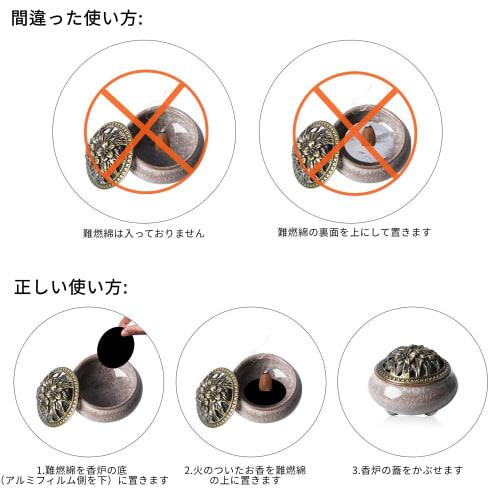 間違った使い方:

難燃綿は入っておりません

難燃綿の裏面を上にして置きます

正しい使い方:

1.難燃綿を香炉の底（アルミフィルム側を下）に置きます

2.火のついたお香を難燃綿の上に置きます

3.香炉の蓋をかぶせます