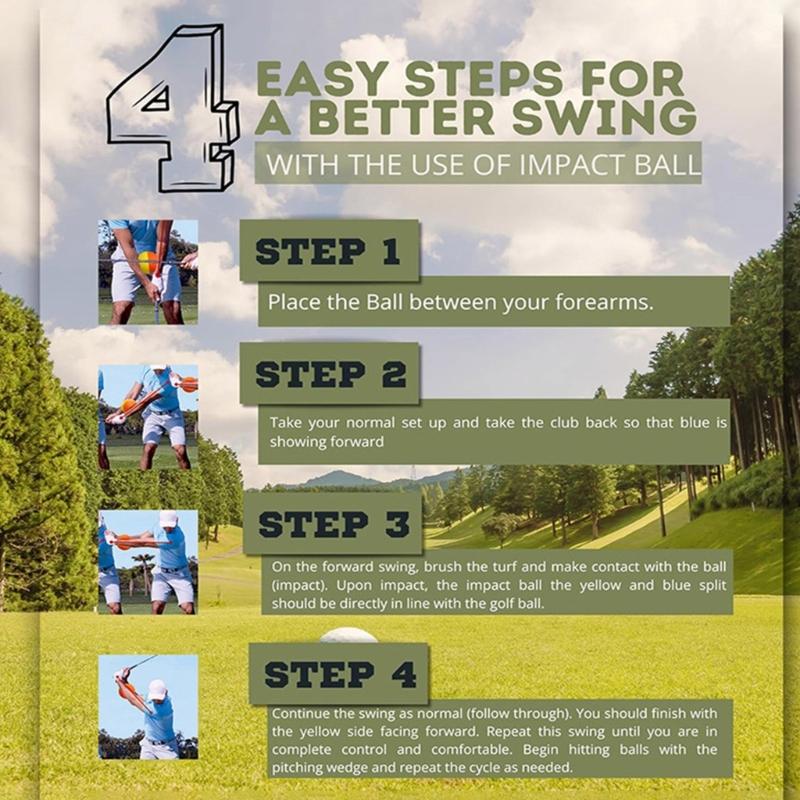 4 EASY STEPS FOR A BETTER SWING

WITH THE USE OF IMPACT BALL

STEP 1

Place the Ball between your forearms.

STEP 2

Take your normal set up and take the club back so that blue is showing forward

STEP 3

On the forward swing, brush the turf and make contact with the ball (impact). Upon impact, the impact ball the yellow and blue split should be directly in line with the golf ball.

STEP 4

Continue the swing as normal (follow through). You should finish with the yellow side facing forward. Repeat this swing until you are in complete control and comfortable. Begin hitting balls with the pitching wedge and repeat the cycle as needed.