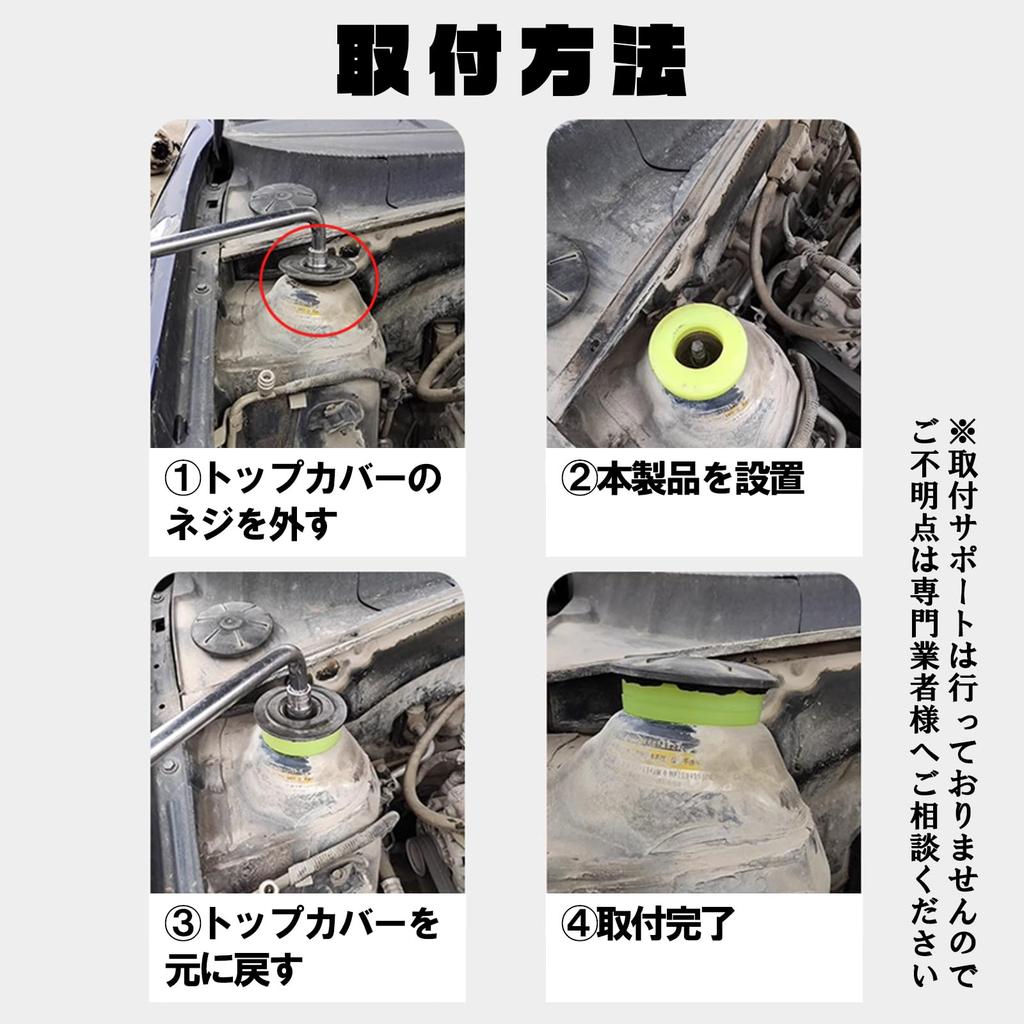 取付方法

①トップカバーのネジを外す

②本製品を設置

③トップカバーを元に戻す

④取付完了

※取付サポートは行っておりませんので
ご不明点は専門業者様へご相談ください