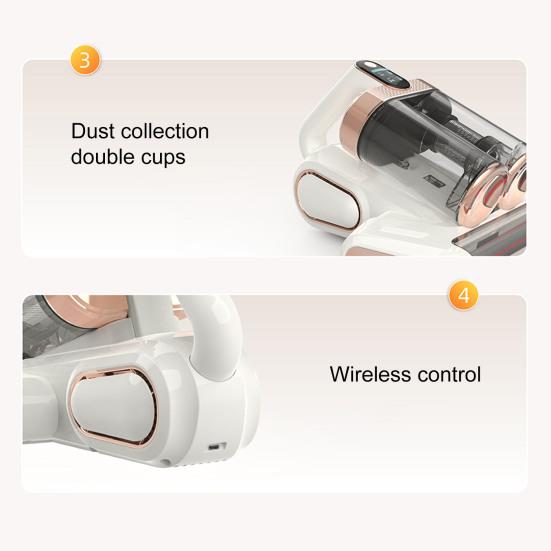 3

Dust collection double cups

4

Wireless control