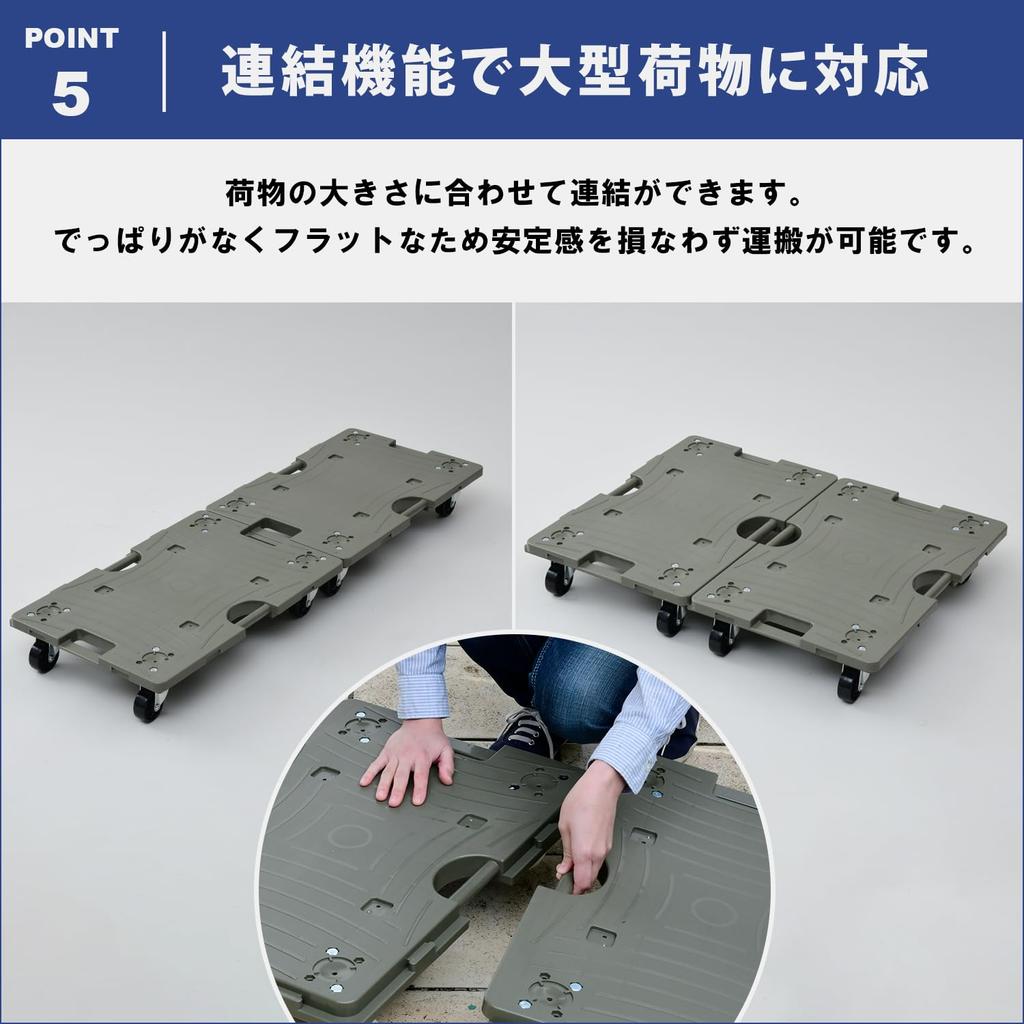 POINT
5

連結機能で大型荷物に対応

荷物の大きさに合わせて連結ができます。
でっぱりがなくフラットなため安定感を損なわず運搬が可能です。