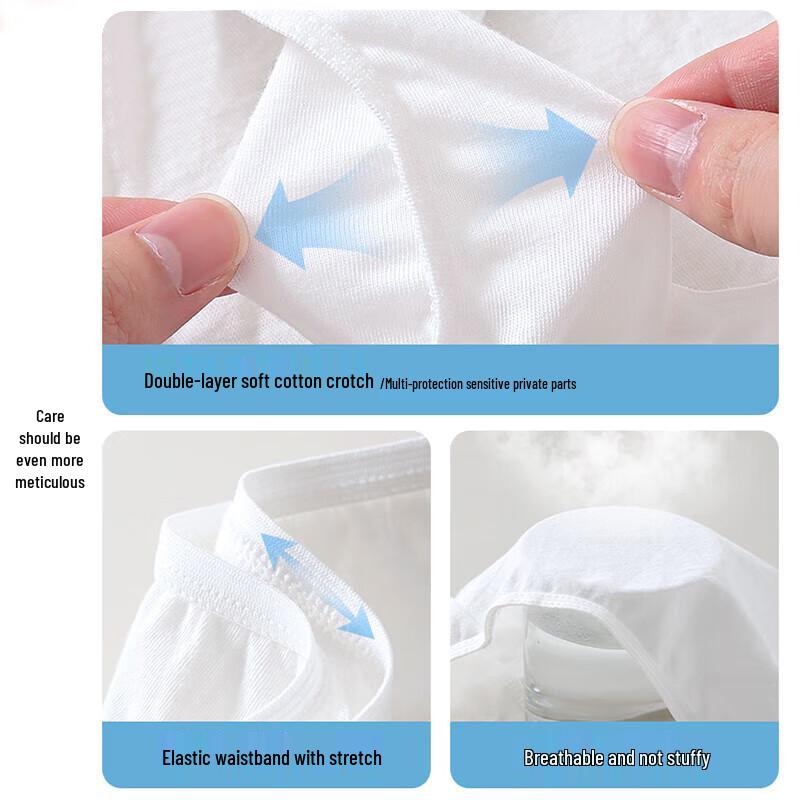 Double-layer soft cotton crotch /Multi-protection sensitive private parts

Care should be even more meticulous

Elastic waistband with stretch

Breathable and not stuffy