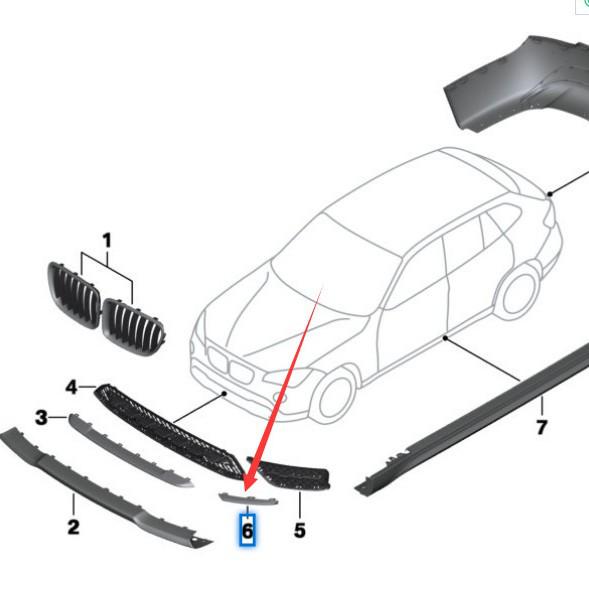 1
4
3
2
6
5
7