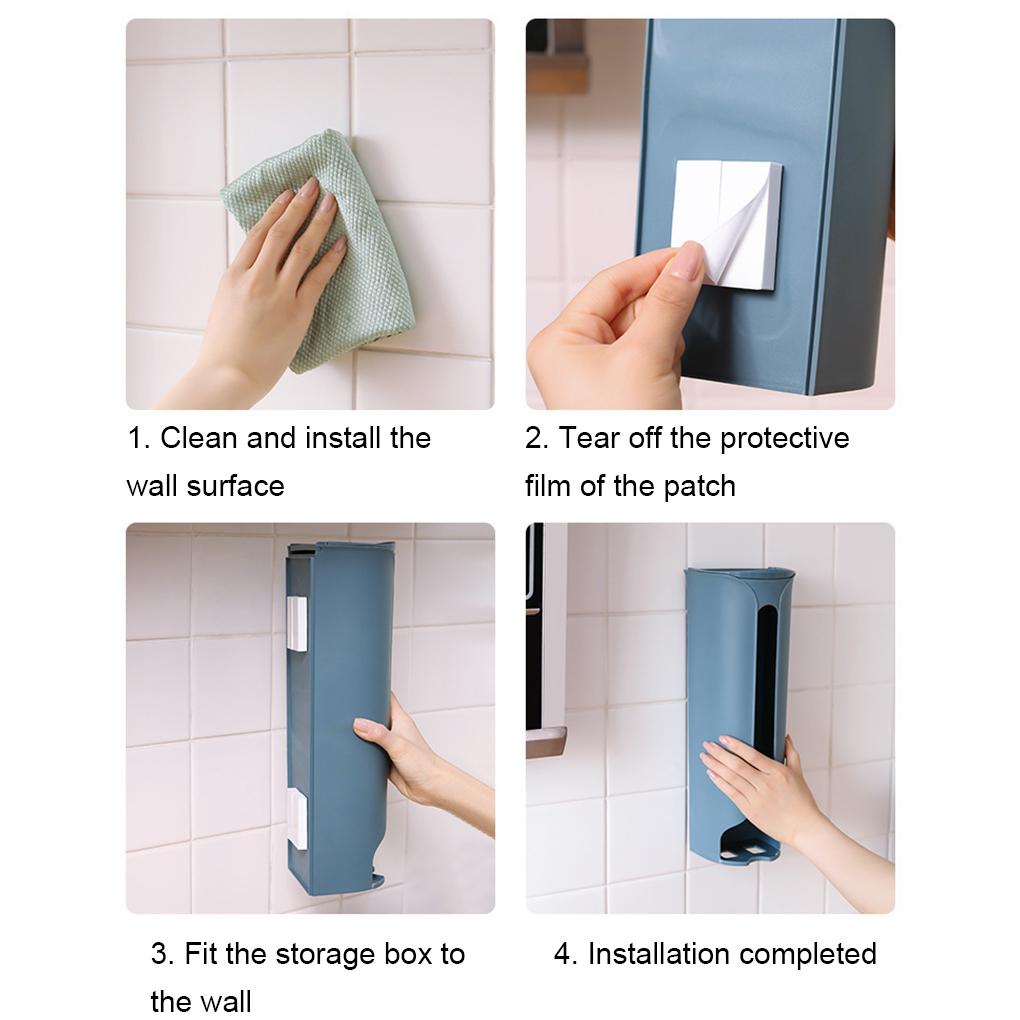 1. Clean and install the wall surface

2. Tear off the protective film of the patch

3. Fit the storage box to the wall

4. Installation completed