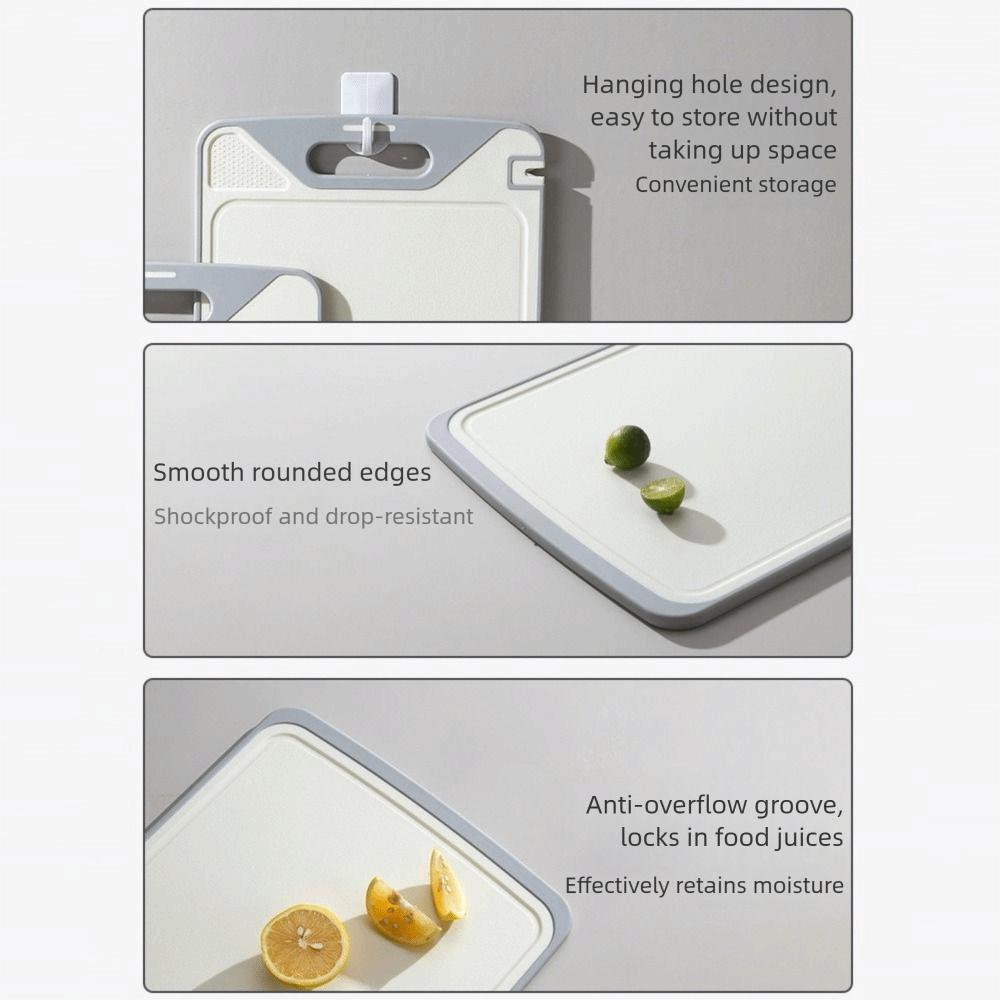 Hanging hole design, easy to store without taking up space

Convenient storage

Smooth rounded edges

Shockproof and drop-resistant

Anti-overflow groove, locks in food juices

Effectively retains moisture