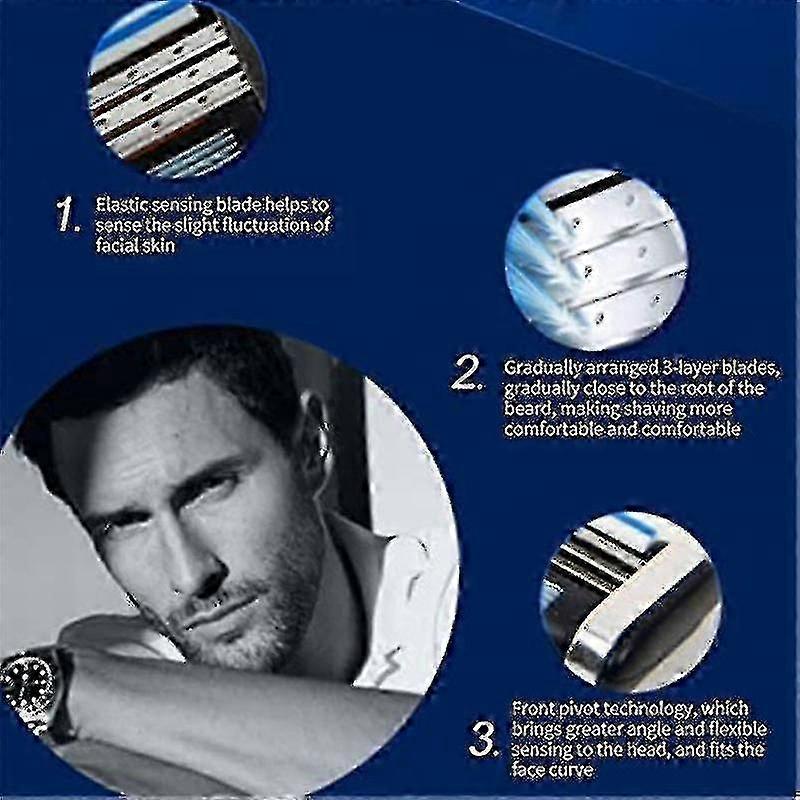 1. Elastic sensing blade helps to sense the slight fluctuation of facial skin

2. Gradually arranged 3-layer blades, gradually close to the root of the beard, making shaving more comfortable and comfortable

3. Front pivot technology, which brings greater angle and flexible sensing to the head, and fits the face curve