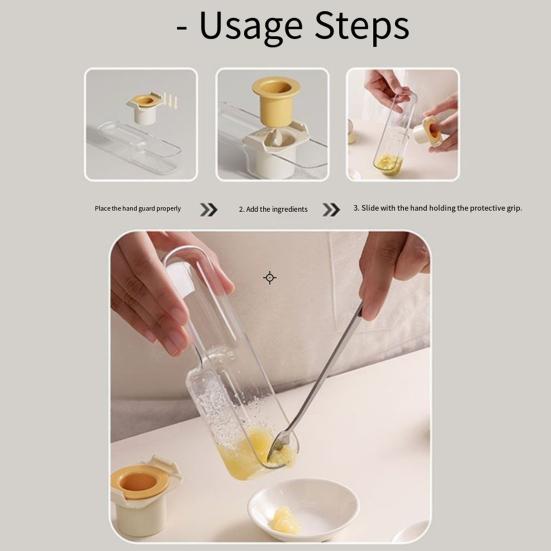 - Usage Steps

Place the hand guard properly

2. Add the ingredients

3. Slide with the hand holding the protective grip.