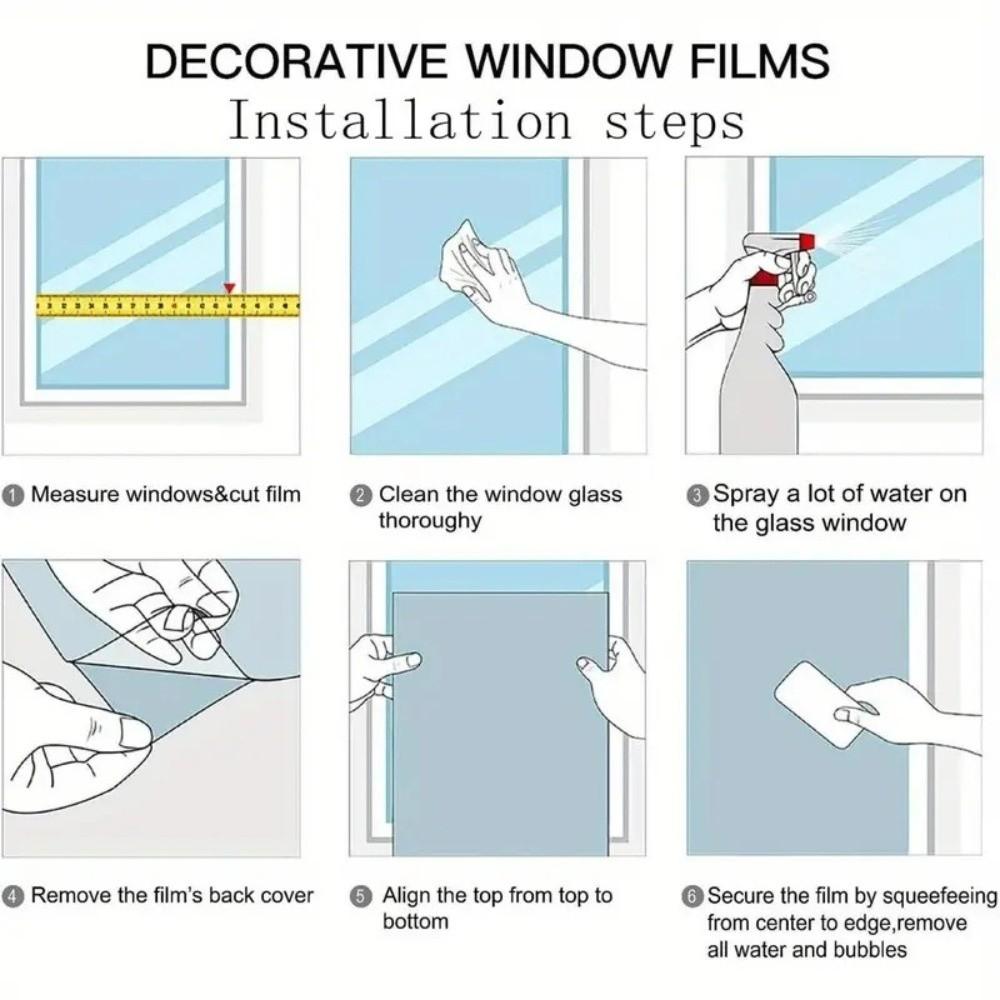 DECORATIVE WINDOW FILMS
Installation steps

1 Measure windows&cut film

2 Clean the window glass thoroughy

3 Spray a lot of water on the glass window

4 Remove the film's back cover

5 Align the top from top to bottom

6 Secure the film by squeefeeing from center to edge,remove all water and bubbles