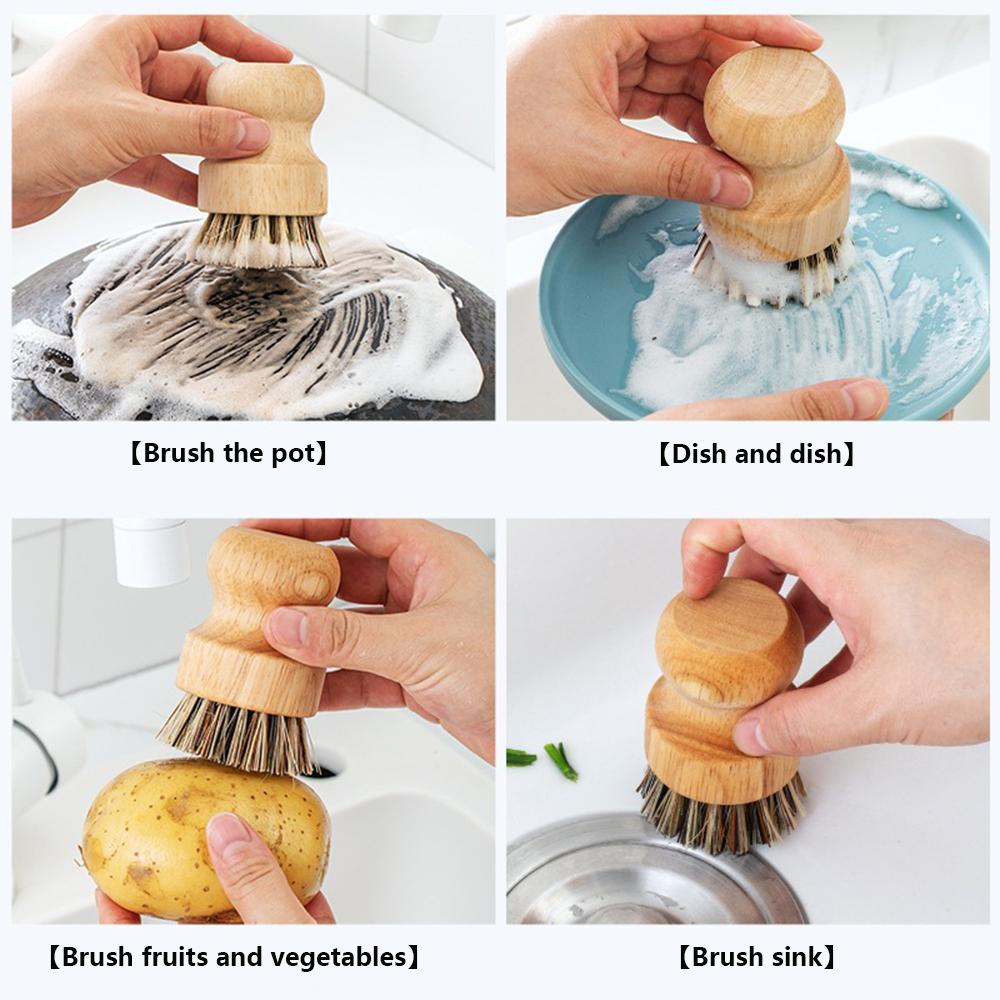 【Brush the pot】

【Dish and dish】

【Brush fruits and vegetables】

【Brush sink】