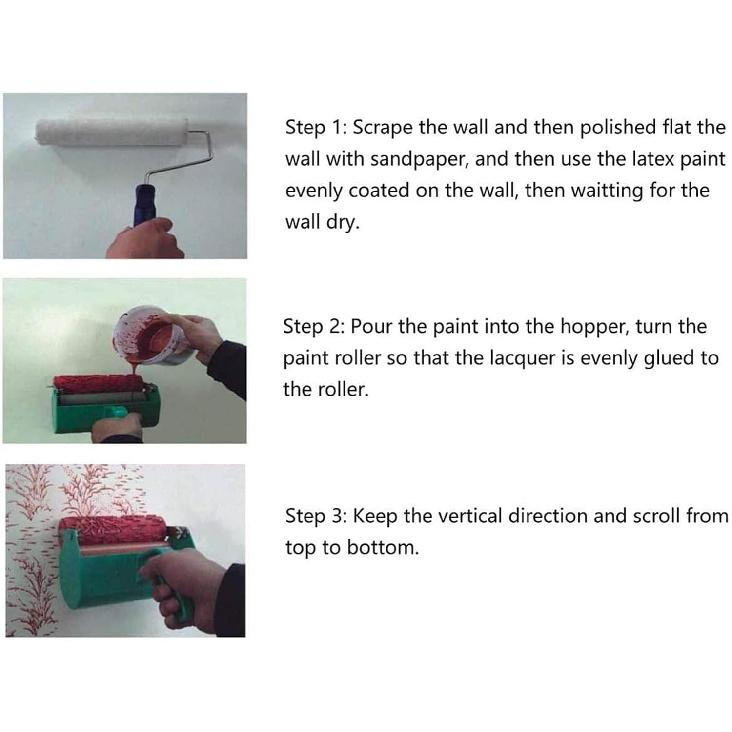 Step 1: Scrape the wall and then polished flat the wall with sandpaper, and then use the latex paint evenly coated on the wall, then waitting for the wall dry.

Step 2: Pour the paint into the hopper, turn the paint roller so that the lacquer is evenly glued to the roller.

Step 3: Keep the vertical direction and scroll from top to bottom.