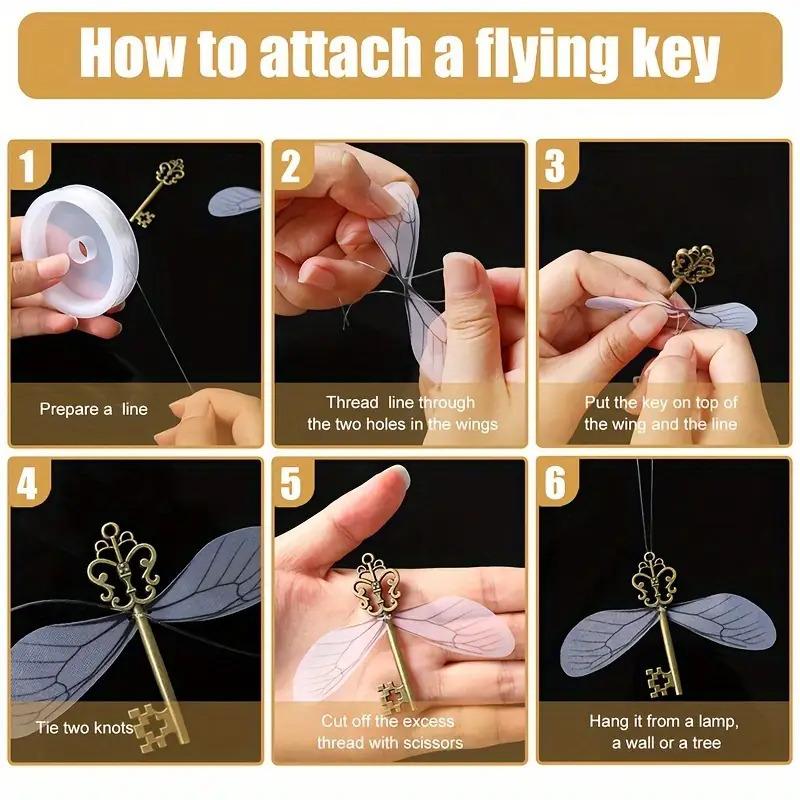 How to attach a flying key

1
Prepare a line

2
Thread line through the two holes in the wings

3
Put the key on top of the wing and the line

4
Tie two knots

5
Cut off the excess thread with scissors

6
Hang it from a lamp, a wall or a tree