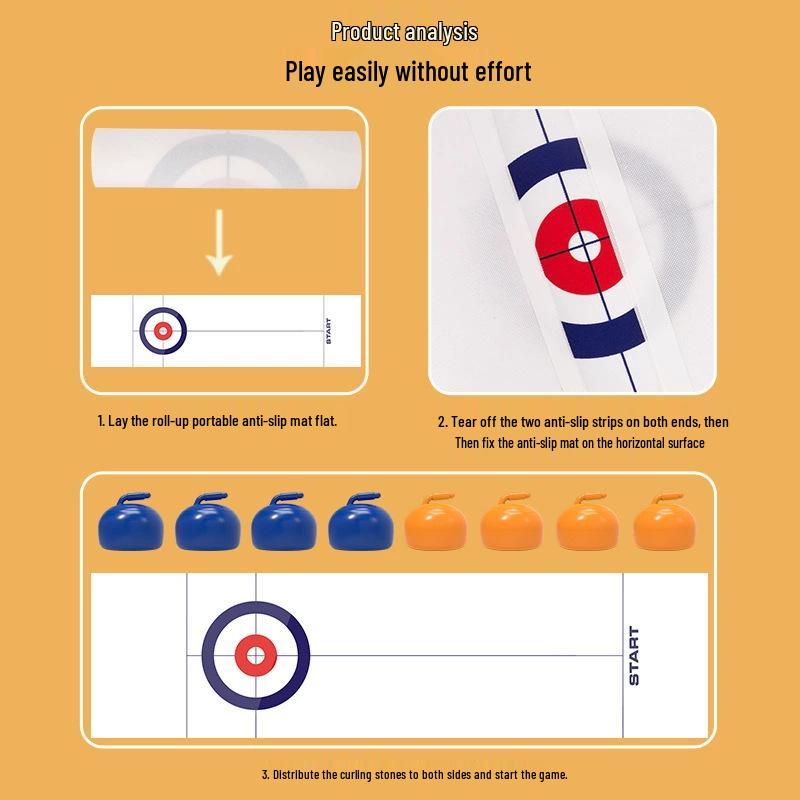 Product analysis

Play easily without effort

START

1. Lay the roll-up portable anti-slip mat flat.

2. Tear off the two anti-slip strips on both ends, then Then fix the anti-slip mat on the horizontal surface

START

3. Distribute the curling stones to both sides and start the game.