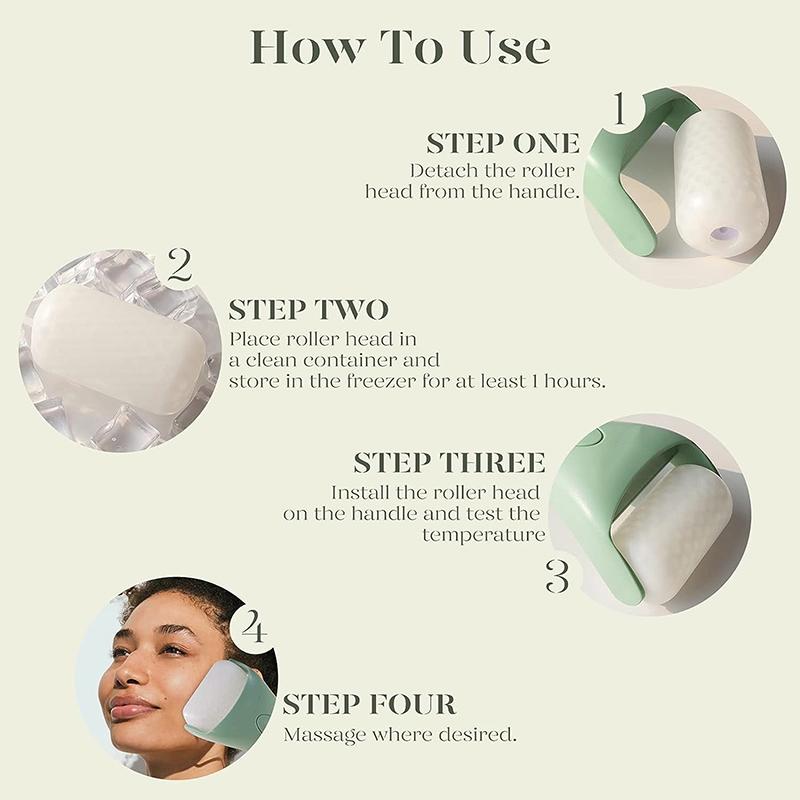 How To Use

1

STEP ONE
Detach the roller head from the handle.

2

STEP TWO
Place roller head in a clean container and store in the freezer for at least 1 hours.

STEP THREE
Install the roller head on the handle and test the temperature

3

4

STEP FOUR
Massage where desired.