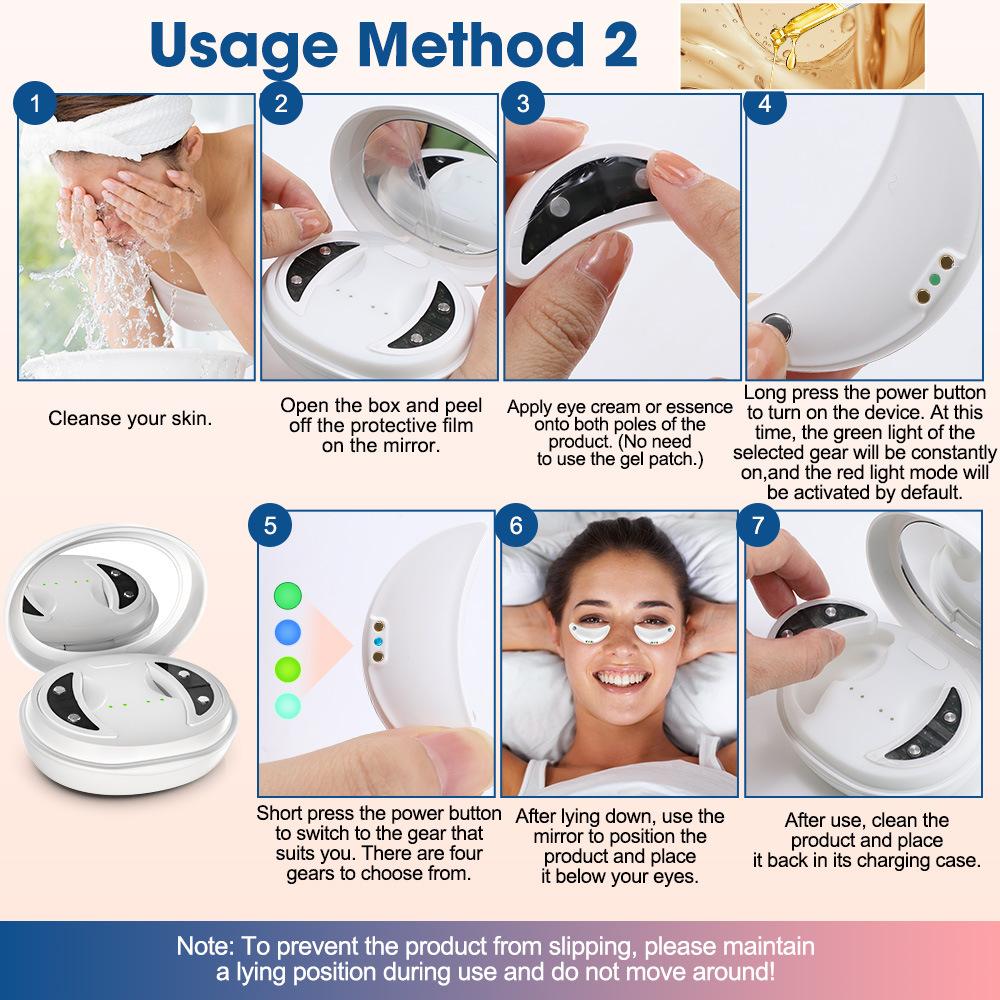 Usage Method 2

1

Cleanse your skin.

2

Open the box and peel off the protective film on the mirror.

3

Apply eye cream or essence onto both poles of the product. (No need to use the gel patch.)

4

Long press the power button to turn on the device. At this time, the green light of the selected gear will be constantly on,and the red light mode will be activated by default.

5

Short press the power button to switch to the gear that suits you. There are four gears to choose from.

6

After lying down, use the mirror to position the product and place it below your eyes.

7

After use, clean the product and place it back in its charging case.

Note: To prevent the product from slipping, please maintain a lying position during use and do not move around!