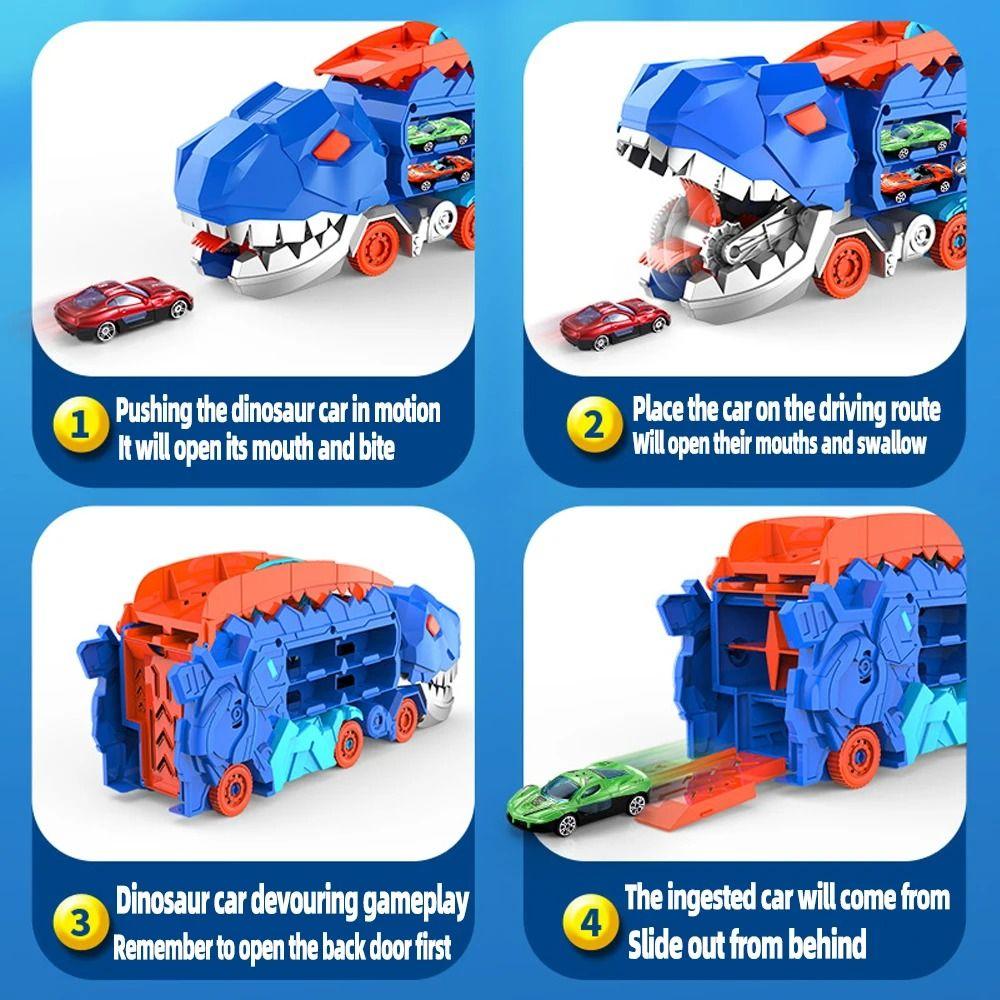 1 Pushing the dinosaur car in motion
It will open its mouth and bite

2 Place the car on the driving route
Will open their mouths and swallow

3 Dinosaur car devouring gameplay
Remember to open the back door first

4 The ingested car will come from
Slide out from behind